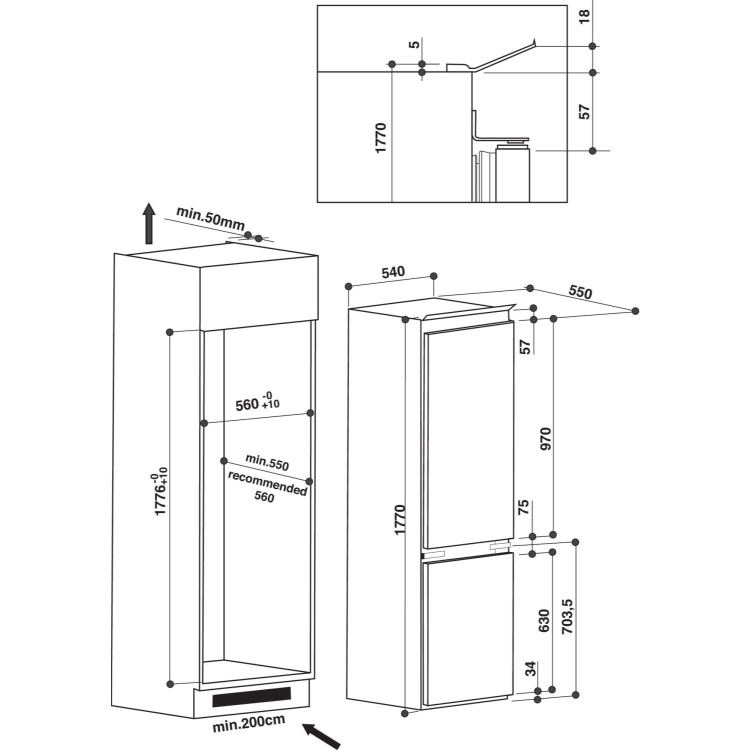 18
5
57
1770
min.50mm
540
550
57
$560^{-0}_{+10}$
970
min.550
recommended
560
$1776^{-0}_{+10}$
1770
75
630
703,5
34
min.200cm