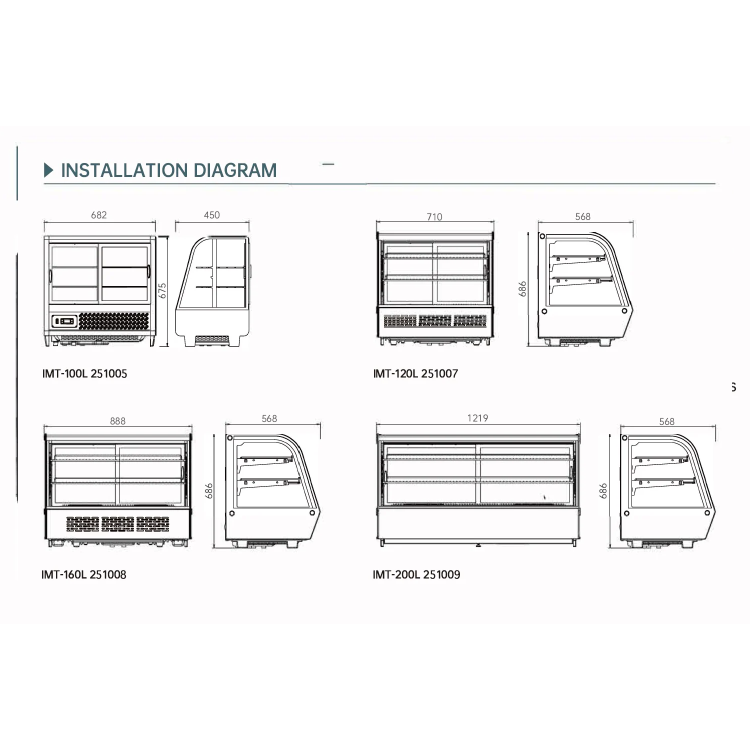 INSTALLATION DIAGRAM

682

450

675

IMT-100L 251005

710

568

686

IMT-120L 251007

888

568

686

IMT-160L 251008

1219

568

686

IMT-200L 251009