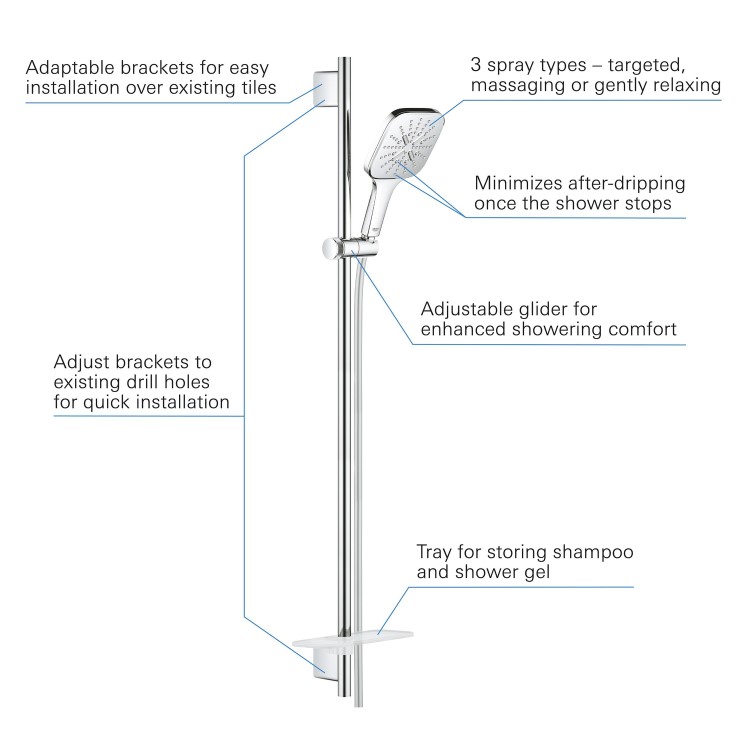 Adaptable brackets for easy installation over existing tiles

3 spray types – targeted, massaging or gently relaxing

Minimizes after-dripping once the shower stops

Adjustable glider for enhanced showering comfort

Adjust brackets to existing drill holes for quick installation

Tray for storing shampoo and shower gel