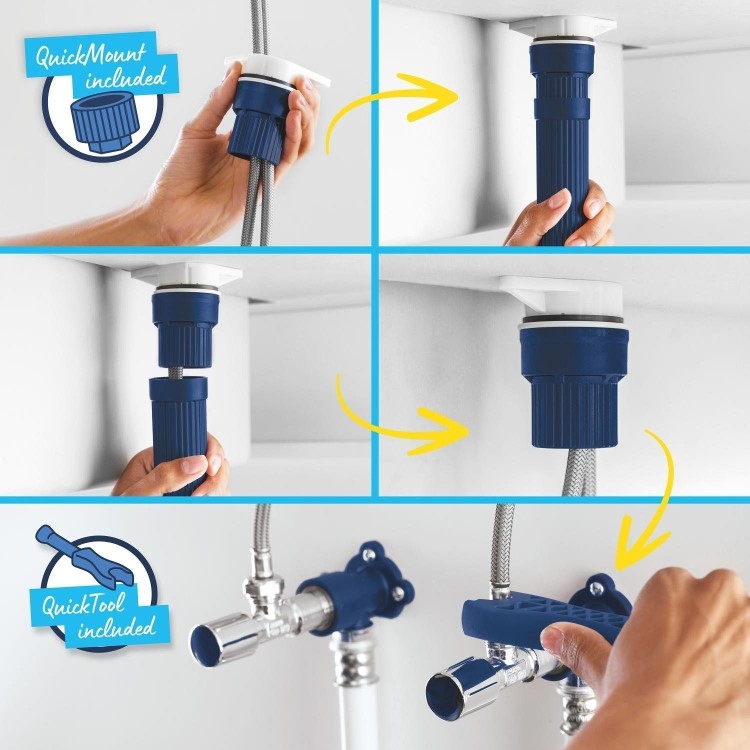 QuickMount included

QuickTool included