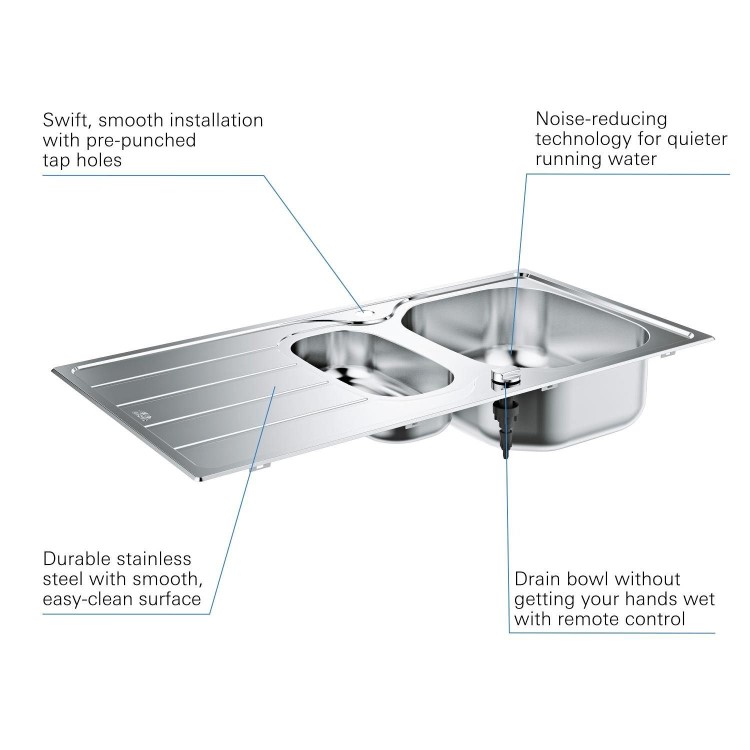 Swift, smooth installation with pre-punched tap holes

Noise-reducing technology for quieter running water

Durable stainless steel with smooth, easy-clean surface

Drain bowl without getting your hands wet with remote control