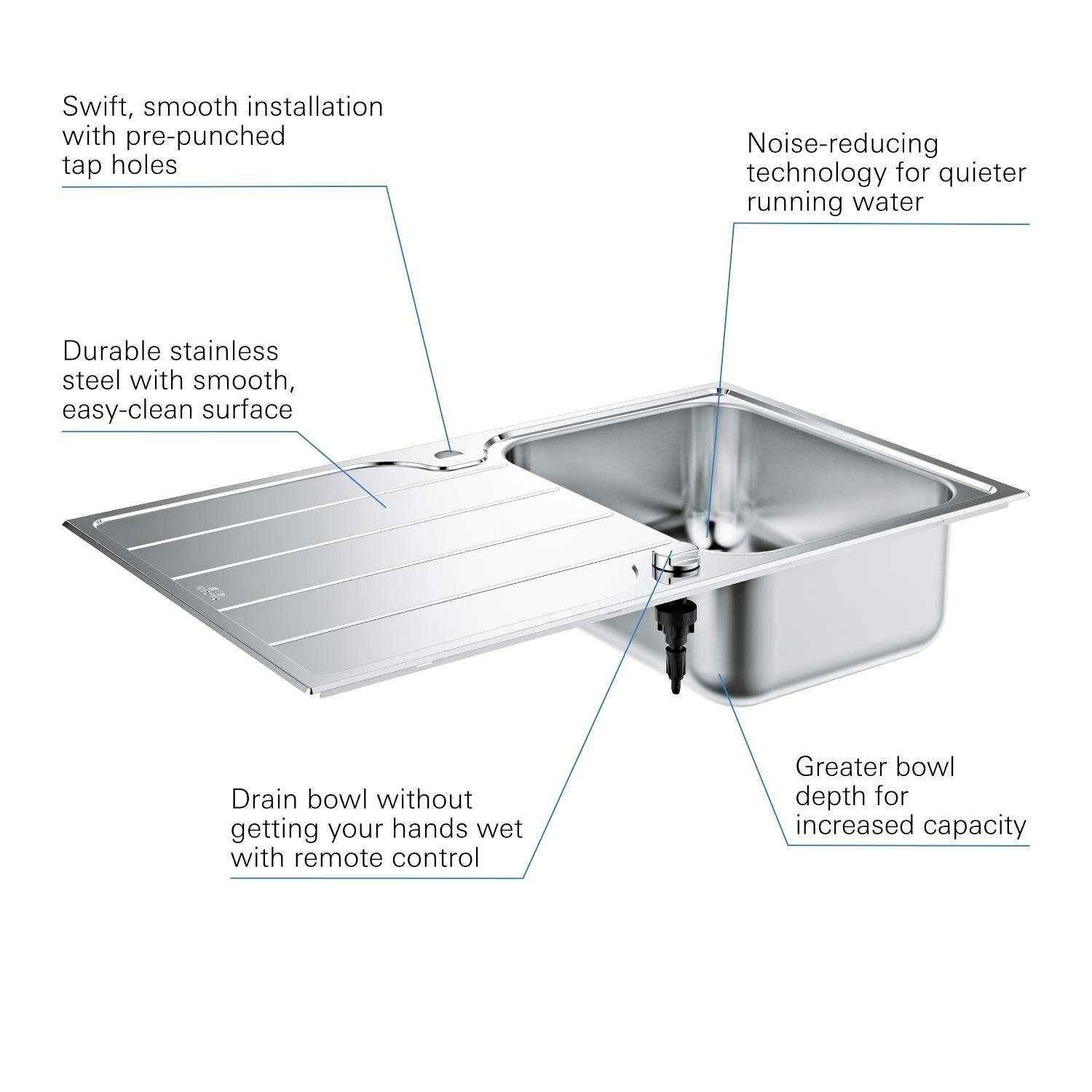 Swift, smooth installation with pre-punched tap holes

Noise-reducing technology for quieter running water

Durable stainless steel with smooth, easy-clean surface

Drain bowl without getting your hands wet with remote control

Greater bowl depth for increased capacity