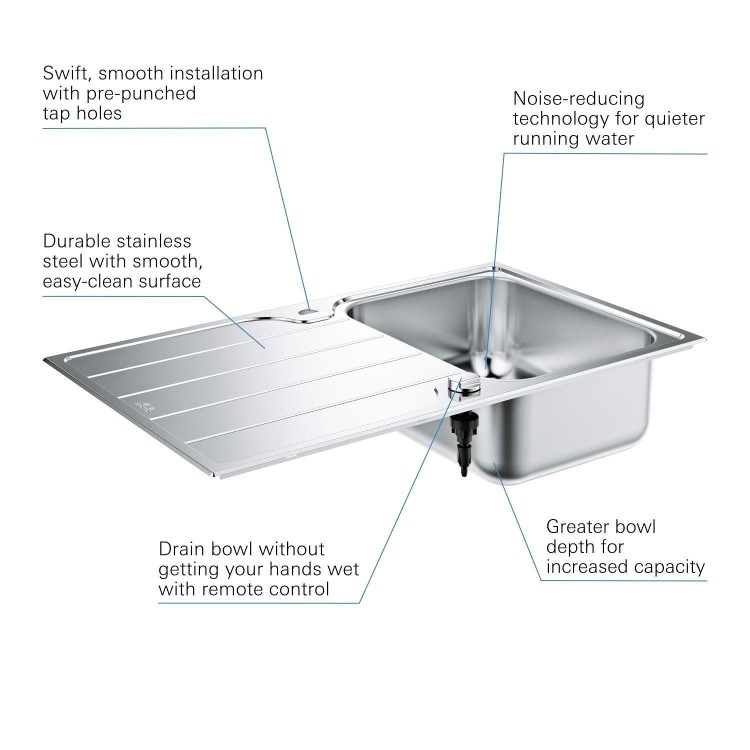 Swift, smooth installation with pre-punched tap holes

Noise-reducing technology for quieter running water

Durable stainless steel with smooth, easy-clean surface

Drain bowl without getting your hands wet with remote control

Greater bowl depth for increased capacity