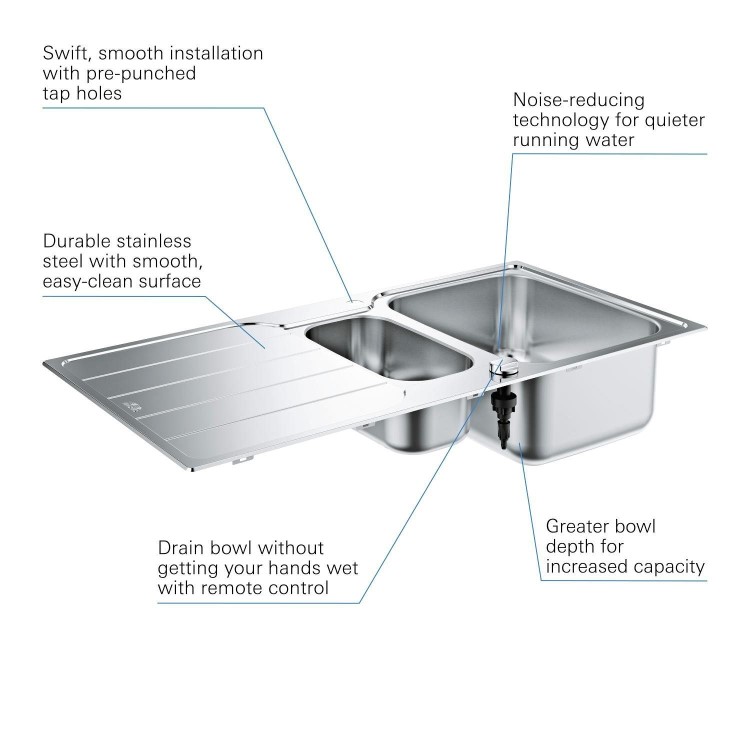 Swift, smooth installation with pre-punched tap holes

Noise-reducing technology for quieter running water

Durable stainless steel with smooth, easy-clean surface

Drain bowl without getting your hands wet with remote control

Greater bowl depth for increased capacity