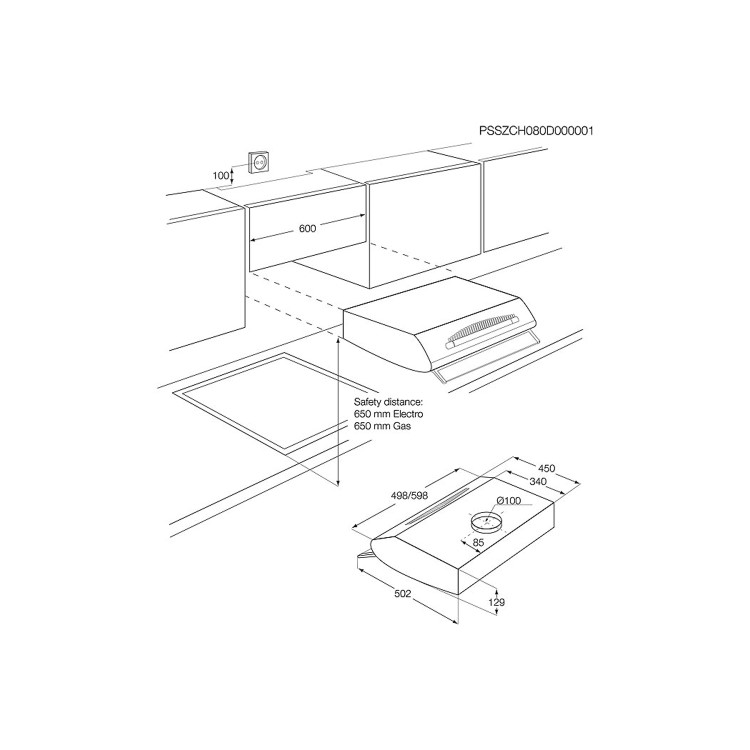 PSSZCH080D000001

100

600

Safety distance:
650 mm Electro
650 mm Gas

450
340
498/598
Ø100
85
502
129