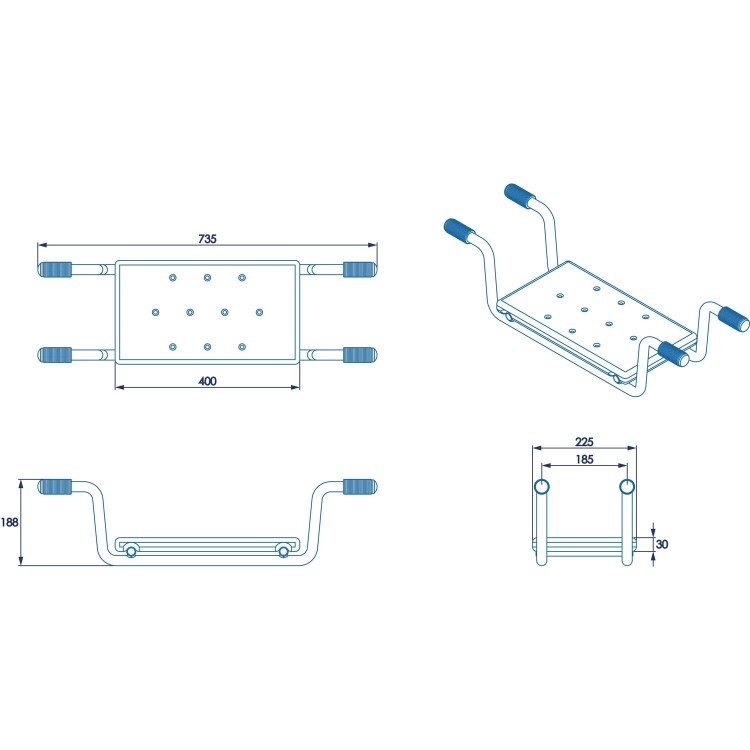 735

400

188

225

185

30