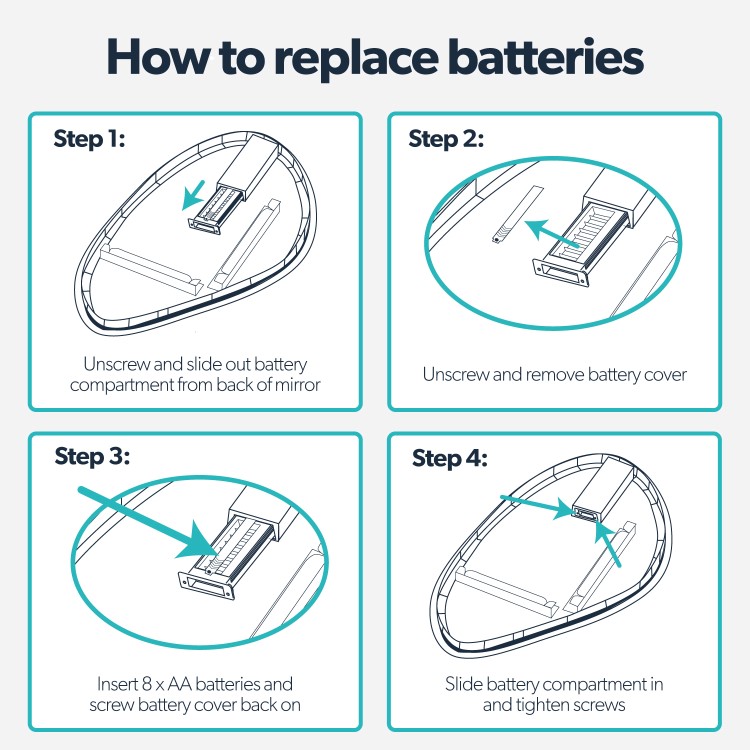 How to replace batteries

Step 1:

Unscrew and slide out battery compartment from back of mirror

Step 2:

Unscrew and remove battery cover

Step 3:

Insert 8 x AA batteries and screw battery cover back on

Step 4:

Slide battery compartment in and tighten screws