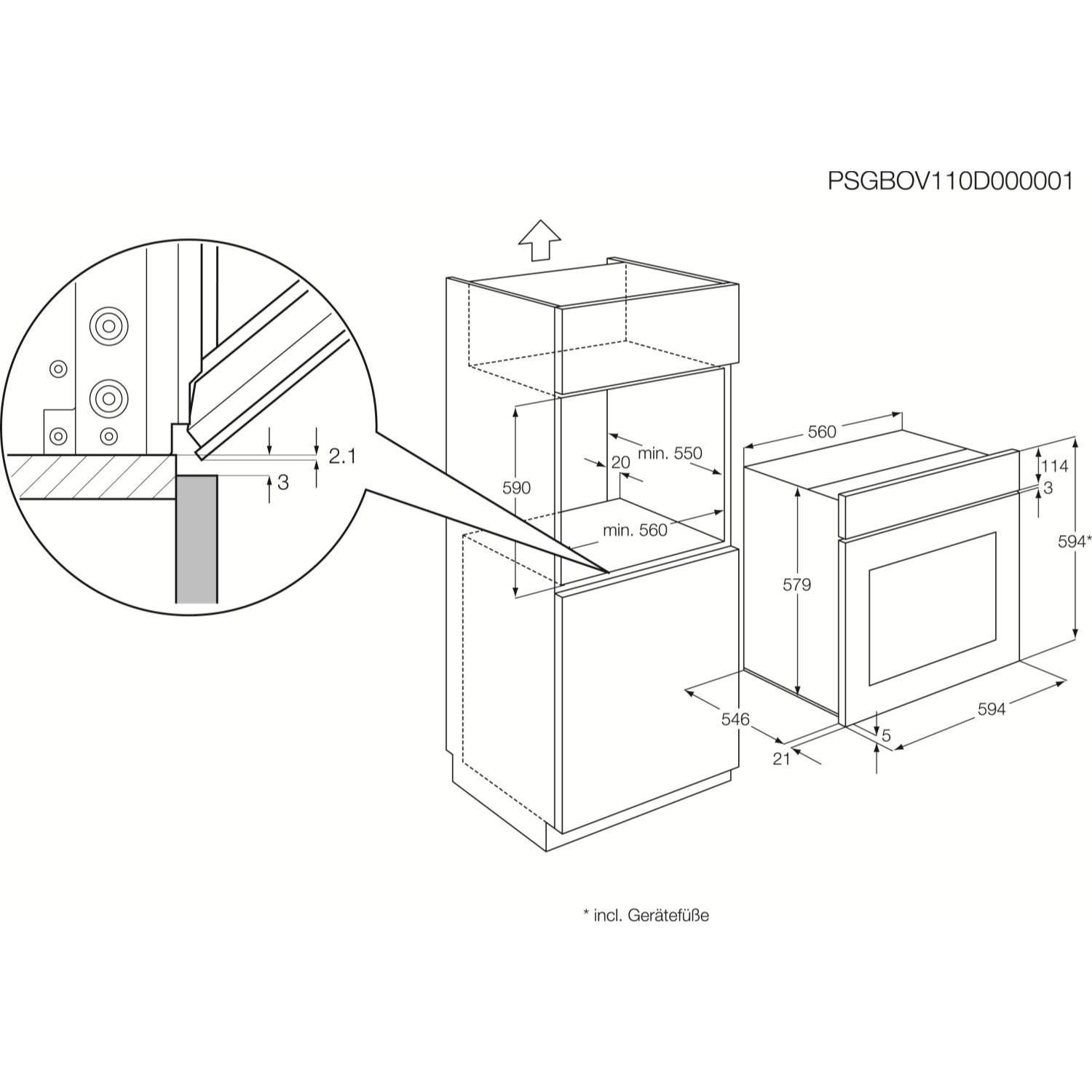 PSGBOV110D000001

2.1

3

590

20

min. 550

min. 560

560

114

3

594*

579

546

21

5

594

* incl. Gerätefüße