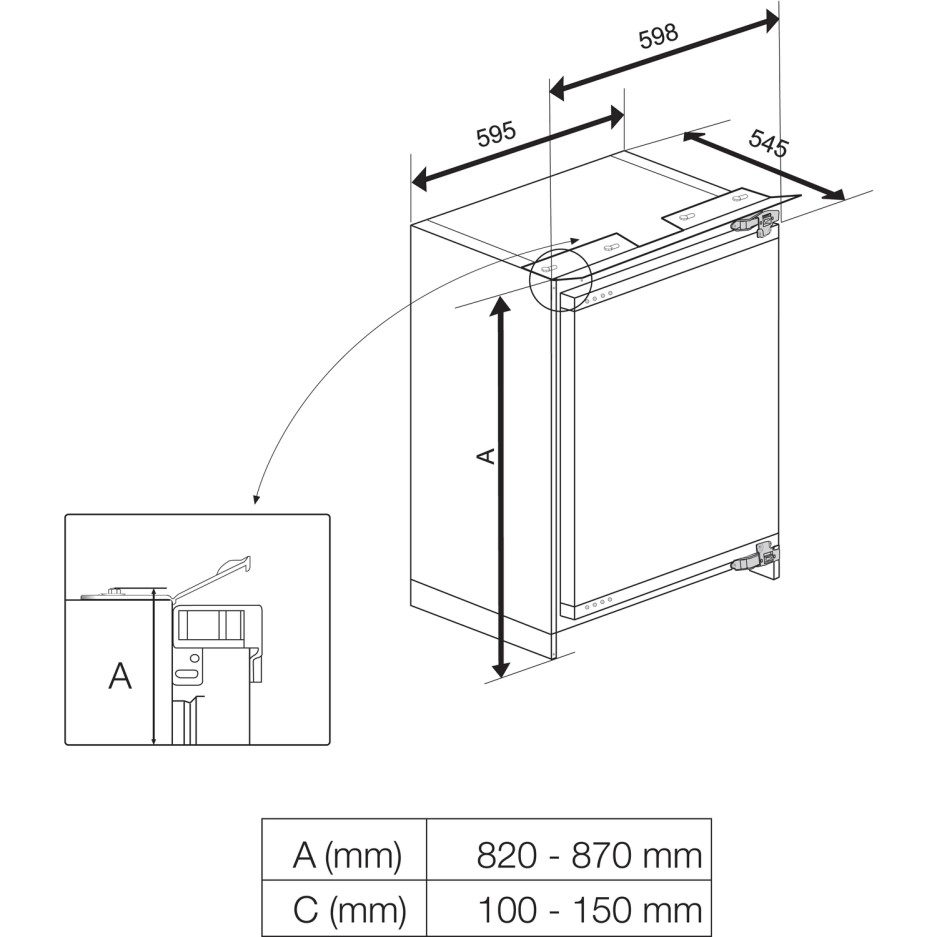 598

595

545

A

A

| A (mm) | 820 - 870 mm |
|---|---|
| C (mm) | 100 - 150 mm |