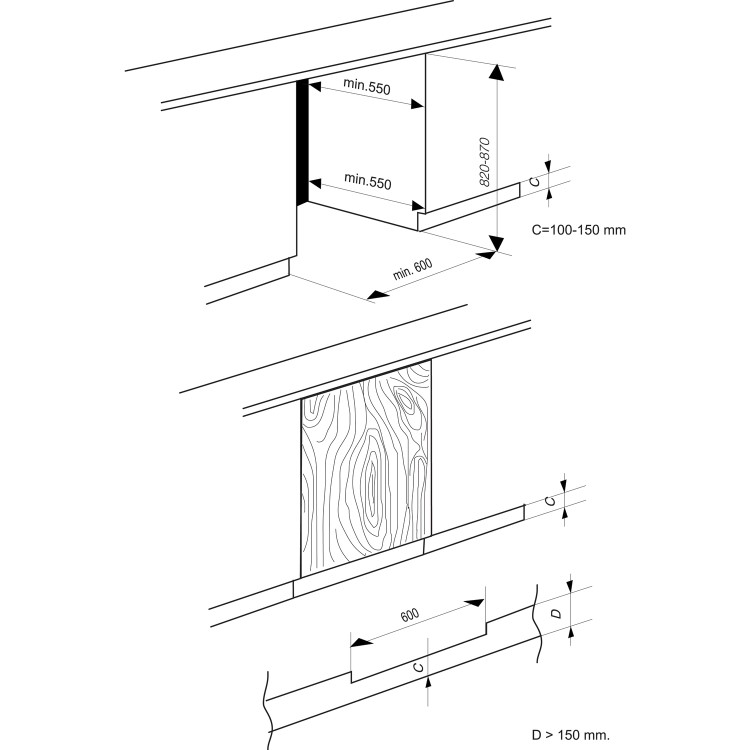 min.550

min.550

820-870

C

C=100-150 mm

min. 600

C

600

D

C

D > 150 mm.