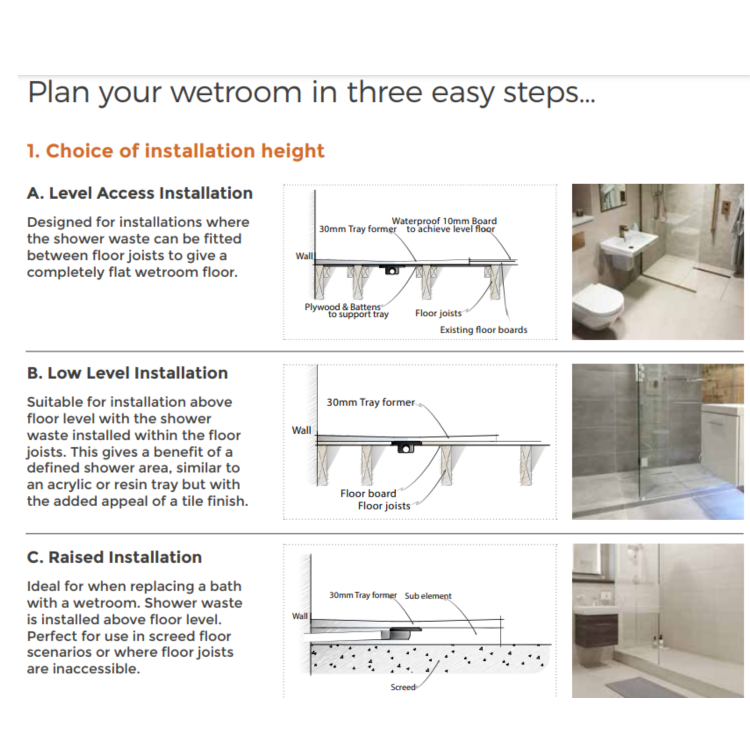 Plan your wetroom in three easy steps...

1. Choice of installation height

A. Level Access Installation

Designed for installations where the shower waste can be fitted between floor joists to give a completely flat wetroom floor.

30mm Tray former
Waterproof 10mm Board to achieve level floor
Wall
Plywood & Battens to support tray
Floor joists
Existing floor boards

B. Low Level Installation

Suitable for installation above floor level with the shower waste installed within the floor joists. This gives a benefit of a defined shower area, similar to an acrylic or resin tray but with the added appeal of a tile finish.

30mm Tray former
Wall
Floor board
Floor joists

C. Raised Installation

Ideal for when replacing a bath with a wetroom. Shower waste is installed above floor level. Perfect for use in screed floor scenarios or where floor joists are inaccessible.

30mm Tray former
Sub element
Wall
Screed