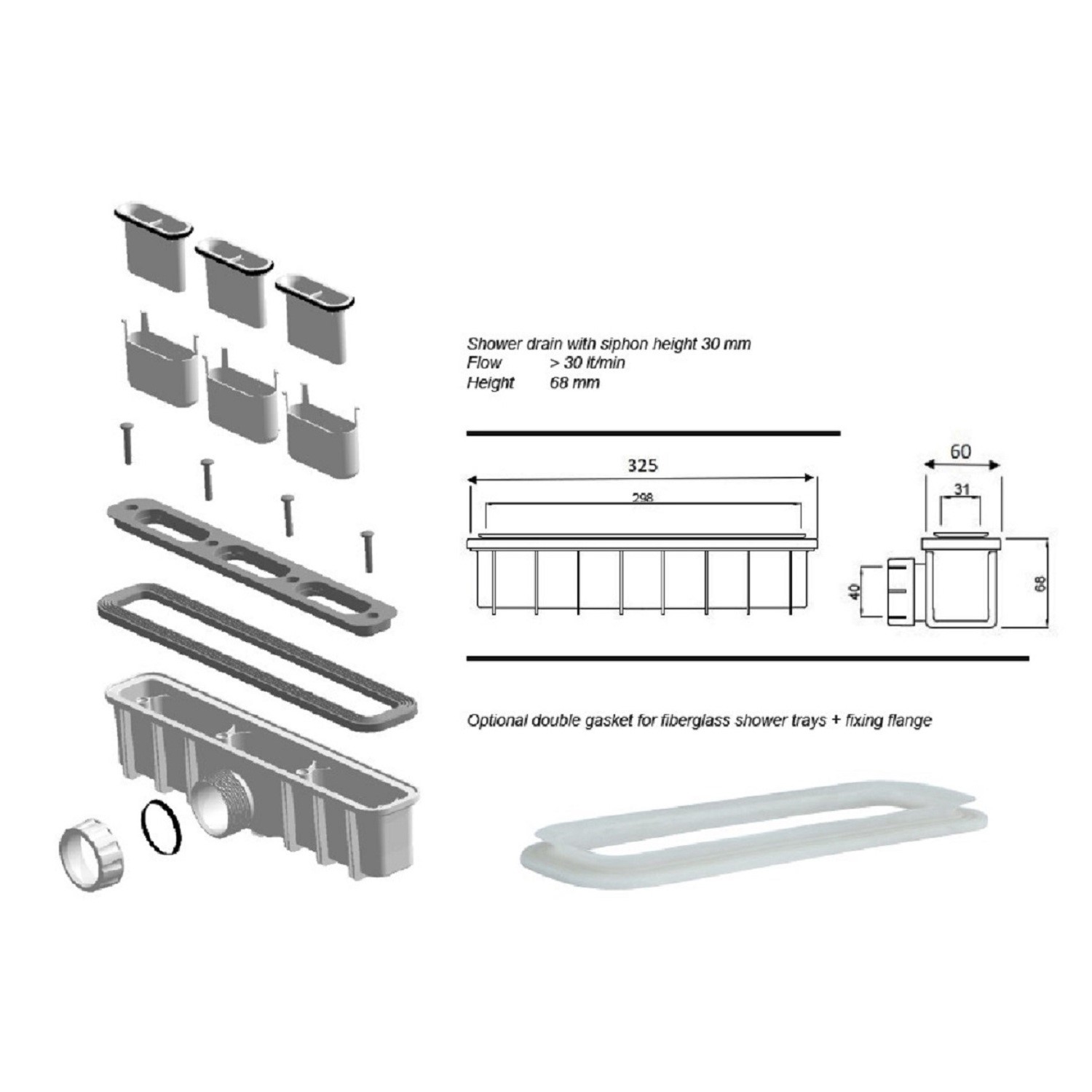 Shower drain with siphon height 30 mm
Flow > 30 lt/min
Height 68 mm

325

298

60

31

40

68

Optional double gasket for fiberglass shower trays + fixing flange