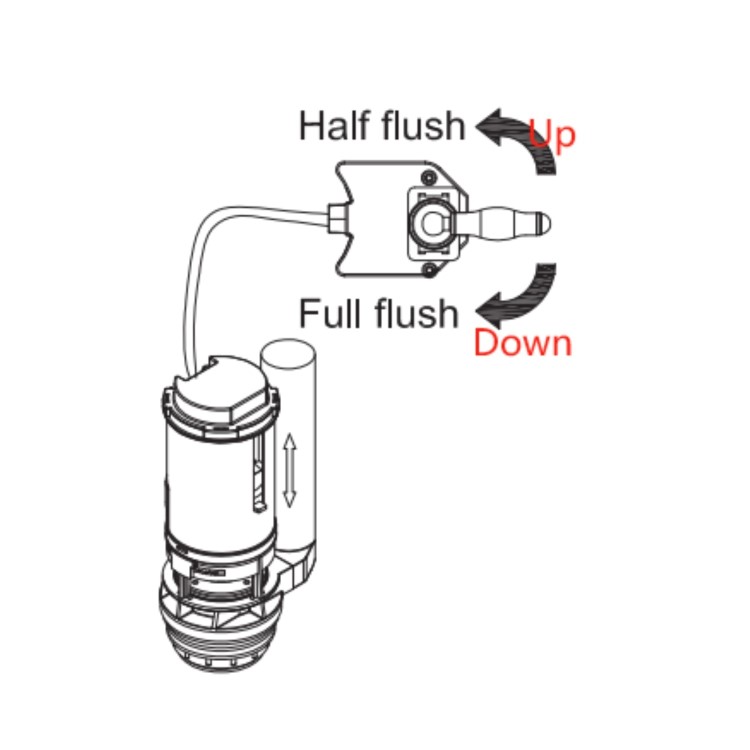 Half flush
Up
Full flush
Down