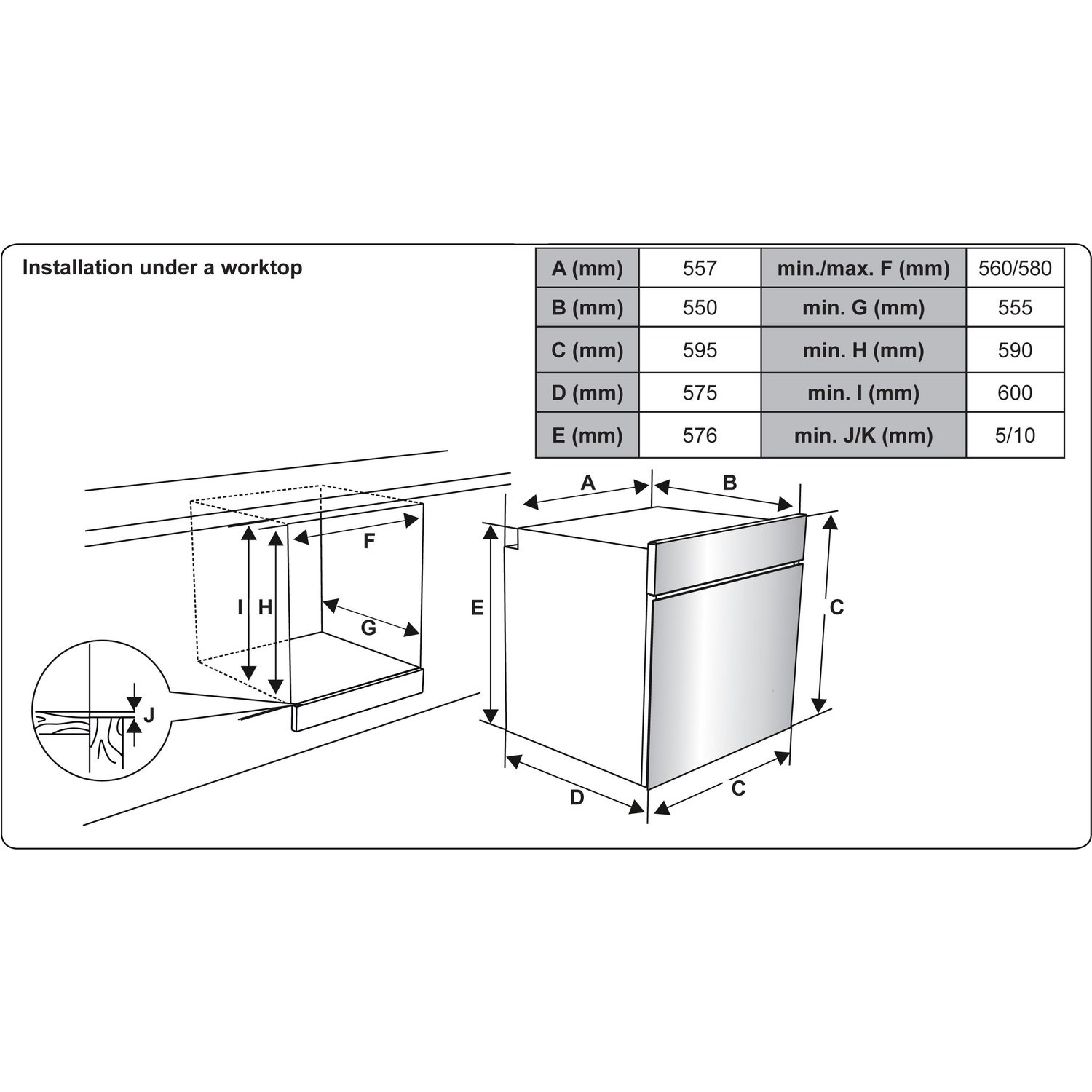 Installation under a worktop

| A (mm) | 557 | min./max. F (mm) | 560/580 |
|---|---|---|---|
| B (mm) | 550 | min. G (mm) | 555 |
| C (mm) | 595 | min. H (mm) | 590 |
| D (mm) | 575 | min. I (mm) | 600 |
| E (mm) | 576 | min. J/K (mm) | 5/10 |

F
I
H
G
J
A
B
E
C
D
C