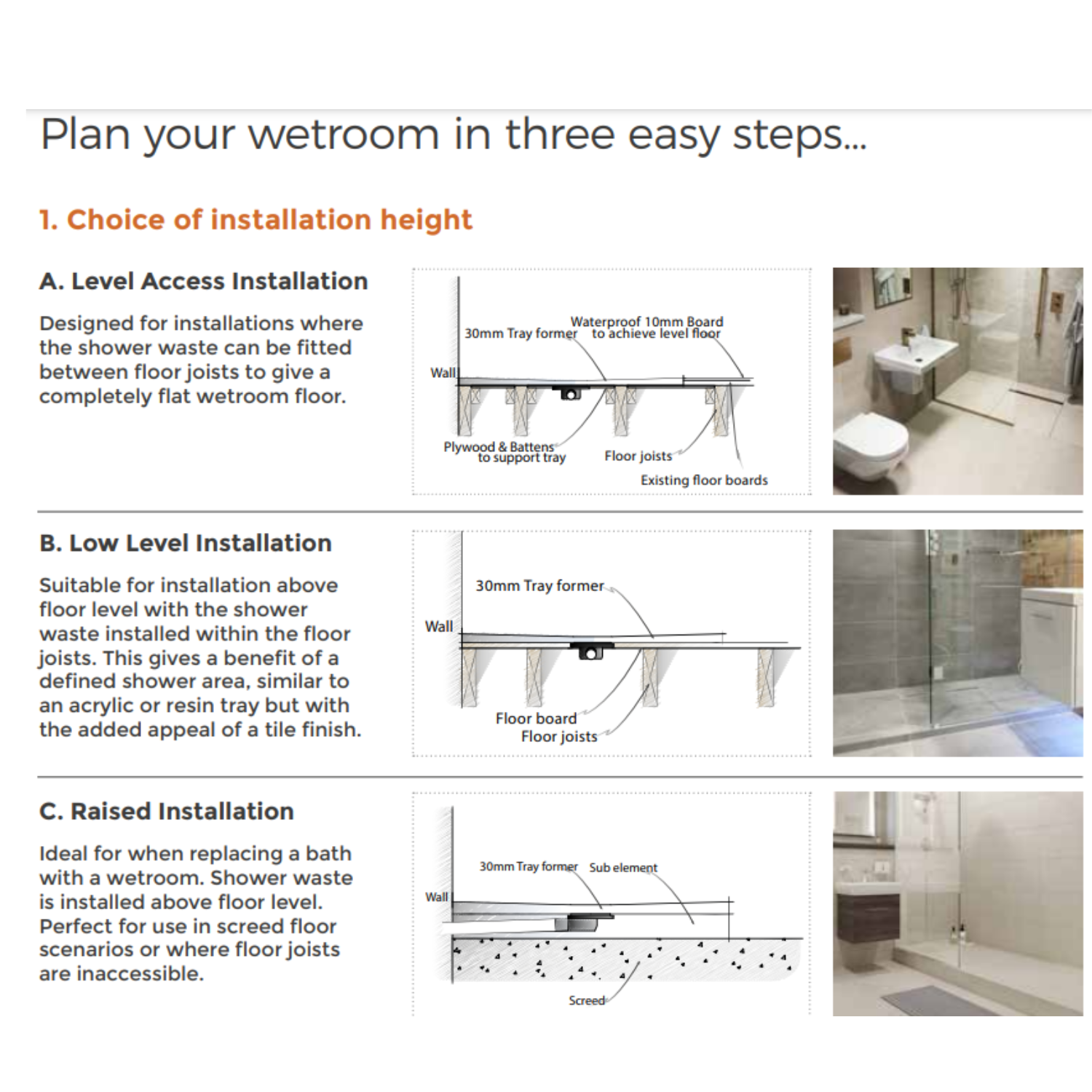 Plan your wetroom in three easy steps...

1. Choice of installation height

A. Level Access Installation

Designed for installations where the shower waste can be fitted between floor joists to give a completely flat wetroom floor.

30mm Tray former

Waterproof 10mm Board to achieve level floor

Wall

Plywood & Battens to support tray

Floor joists

Existing floor boards

B. Low Level Installation

Suitable for installation above floor level with the shower waste installed within the floor joists. This gives a benefit of a defined shower area, similar to an acrylic or resin tray but with the added appeal of a tile finish.

30mm Tray former

Wall

Floor board

Floor joists

C. Raised Installation

Ideal for when replacing a bath with a wetroom. Shower waste is installed above floor level. Perfect for use in screed floor scenarios or where floor joists are inaccessible.

30mm Tray former

Sub element

Wall

Screed