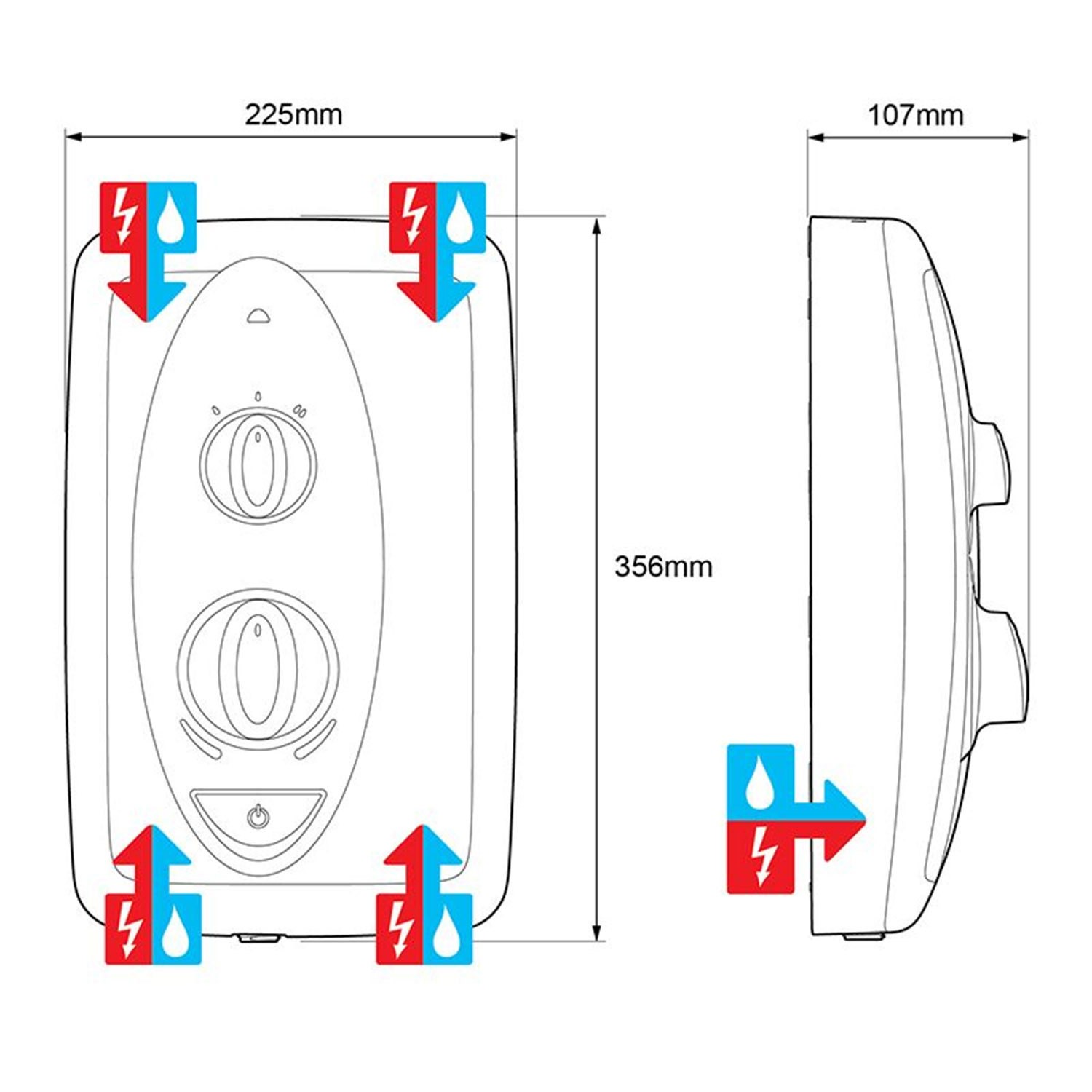 225mm

107mm

356mm