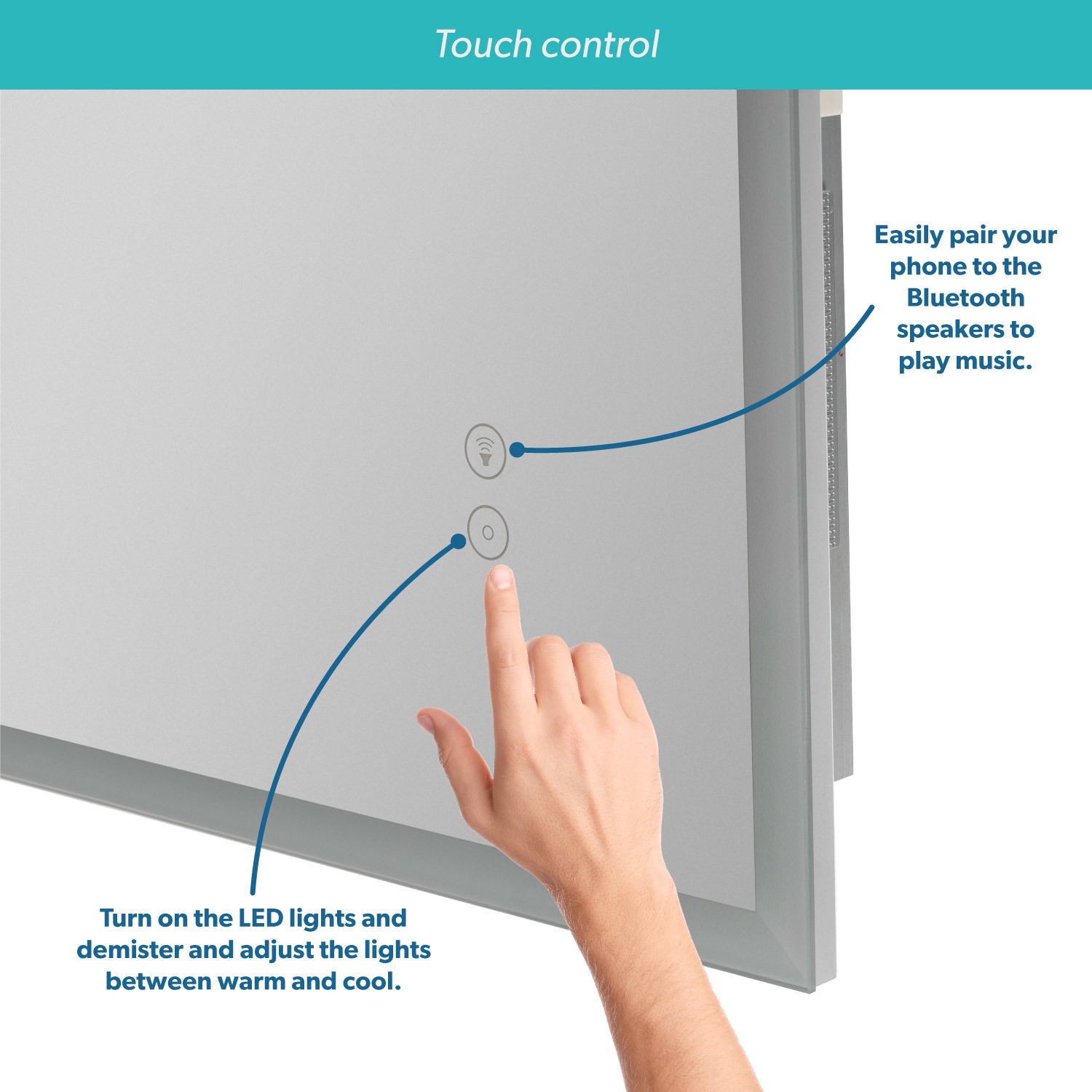 Touch control

Easily pair your phone to the Bluetooth speakers to play music.

Turn on the LED lights and demister and adjust the lights between warm and cool.