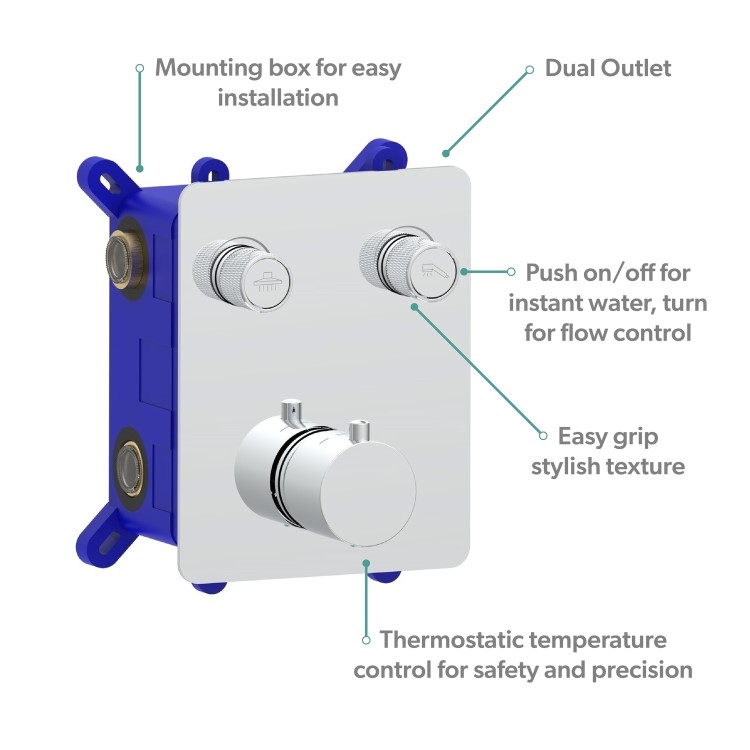 Mounting box for easy installation

Dual Outlet

Push on/off for instant water, turn for flow control

Easy grip stylish texture

Thermostatic temperature control for safety and precision