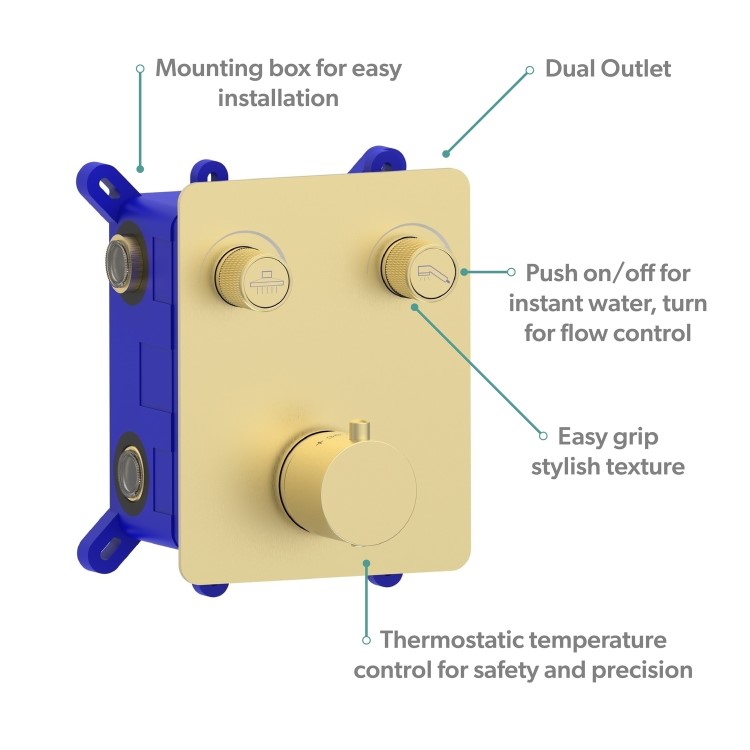 Mounting box for easy installation

Dual Outlet

Push on/off for instant water, turn for flow control

Easy grip stylish texture

Thermostatic temperature control for safety and precision