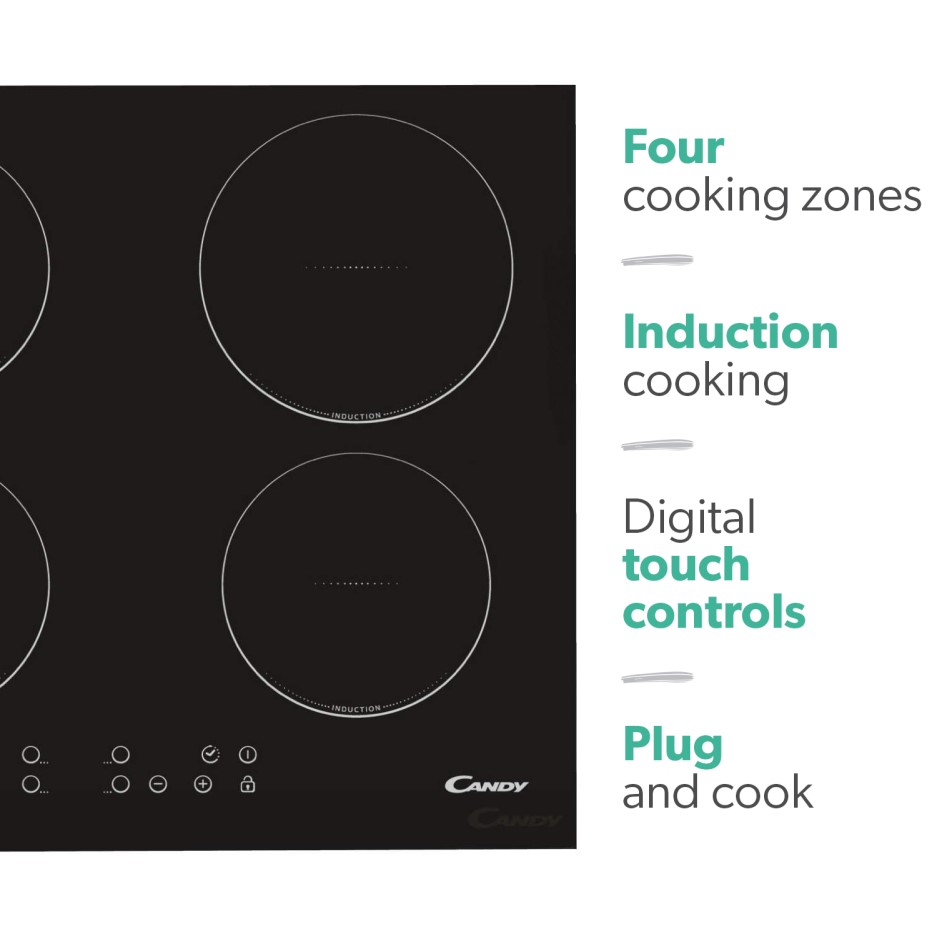 INDUCTION

INDUCTION

CANDY

Four
cooking zones

Induction
cooking

Digital
touch
controls

Plug
and cook