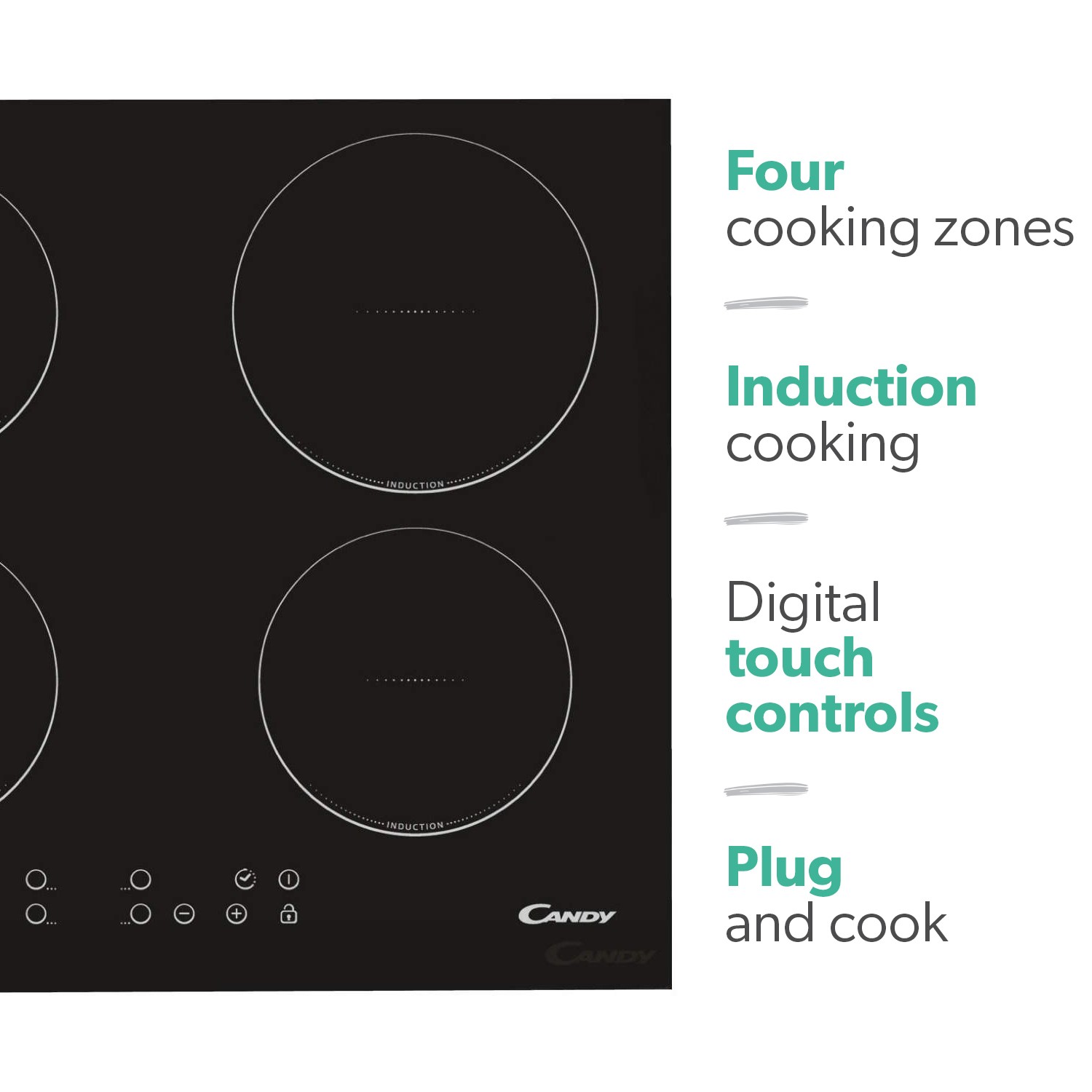 INDUCTION

INDUCTION

CANDY

CANDY

Four
cooking zones

Induction
cooking

Digital
touch
controls

Plug
and cook