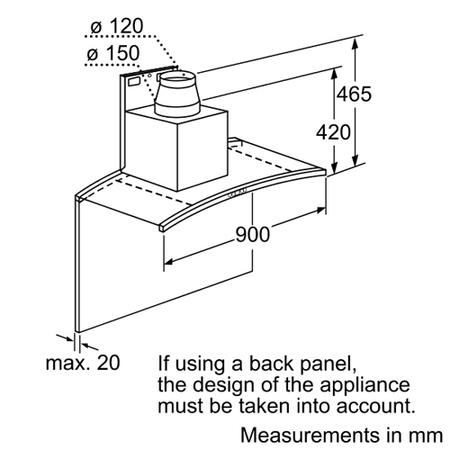 ø 120

ø 150

465

420

900

max. 20

If using a back panel, the design of the appliance must be taken into account.

Measurements in mm