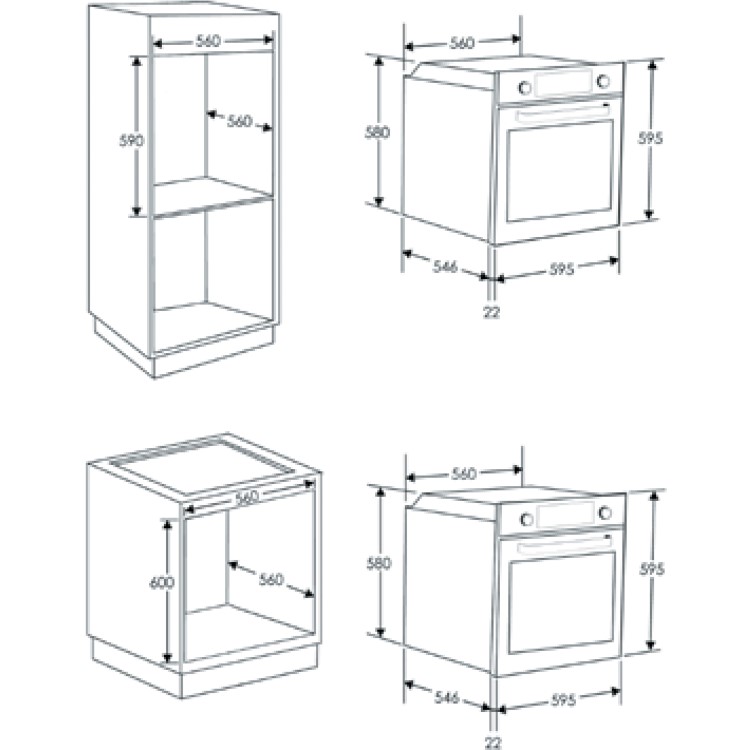 560
590
560

560
580
595
546
595
22

560
600
560

560
580
595
546
595
22