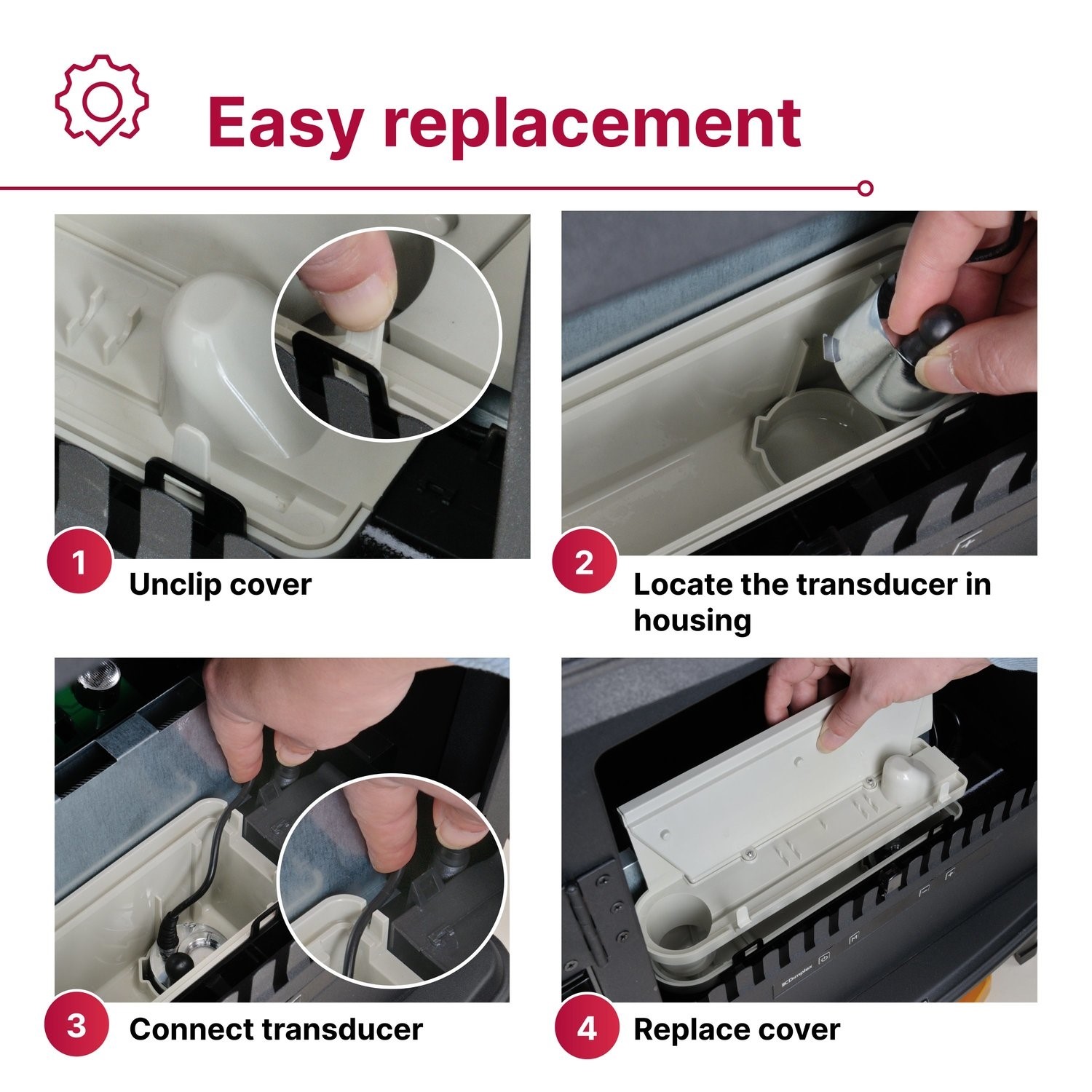 Easy replacement

1 Unclip cover

2 Locate the transducer in housing

3 Connect transducer

4 Replace cover