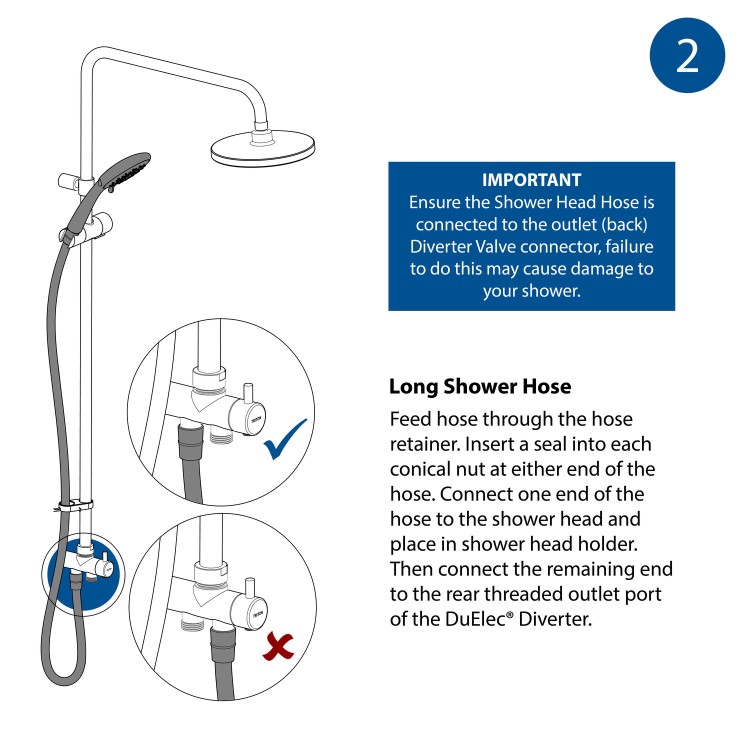 2

IMPORTANT
Ensure the Shower Head Hose is connected to the outlet (back) Diverter Valve connector, failure to do this may cause damage to your shower.

Long Shower Hose
Feed hose through the hose retainer. Insert a seal into each conical nut at either end of the hose. Connect one end of the hose to the shower head and place in shower head holder. Then connect the remaining end to the rear threaded outlet port of the DuElec® Diverter.