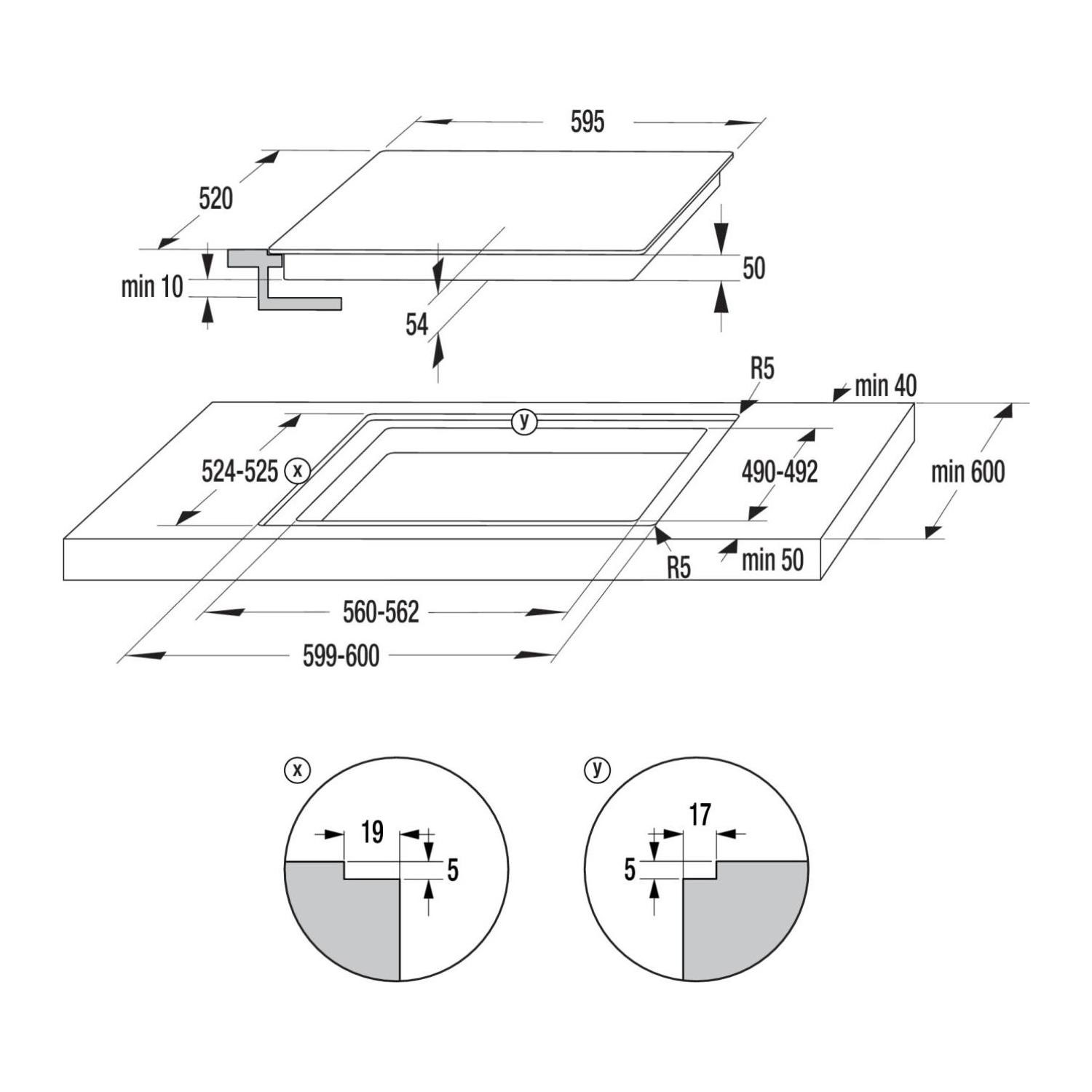 595
520
min 10
50
54
R5
min 40
y
524-525
x
490-492
min 600
R5
min 50
560-562
599-600
x
19
5
y
17
5