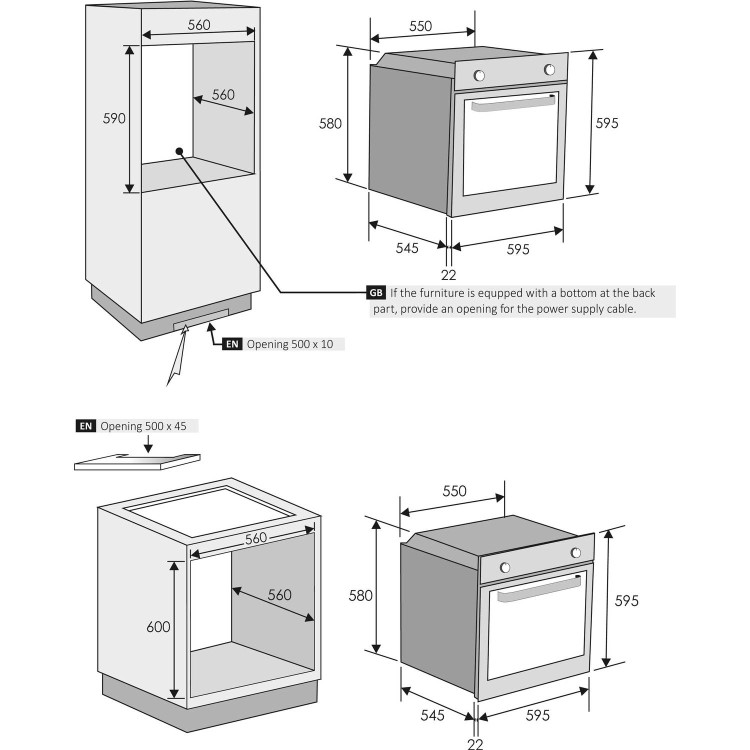 560
590
560
550
580
595
545
595
22
GB If the furniture is equpped with a bottom at the back part, provide an opening for the power supply cable.
EN Opening 500 x 10
EN Opening 500 x 45
560
600
560
550
580
595
545
595
22