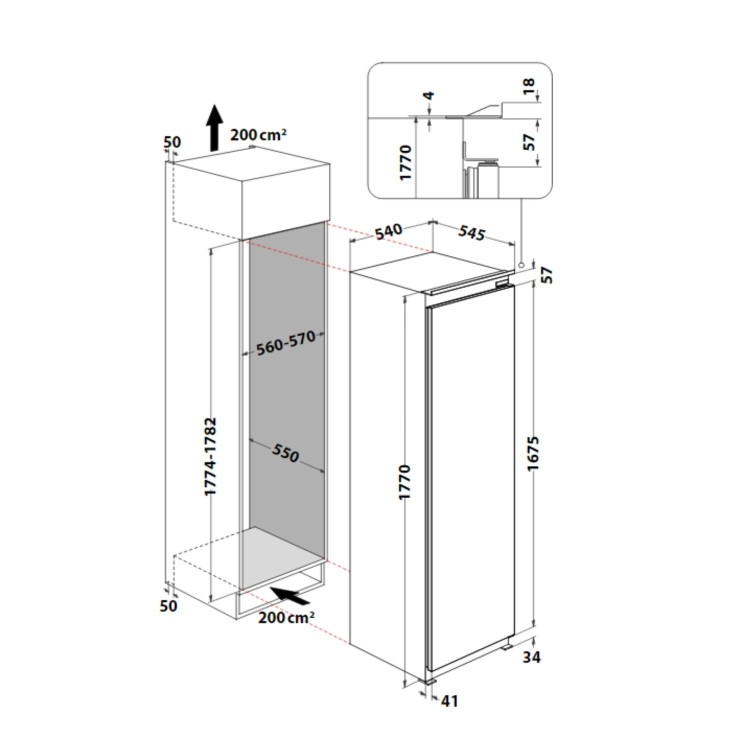 4
18
1770
57
50
200 cm²
540
545
57
560-570
1774-1782
550
1770
1675
50
200 cm²
34
41