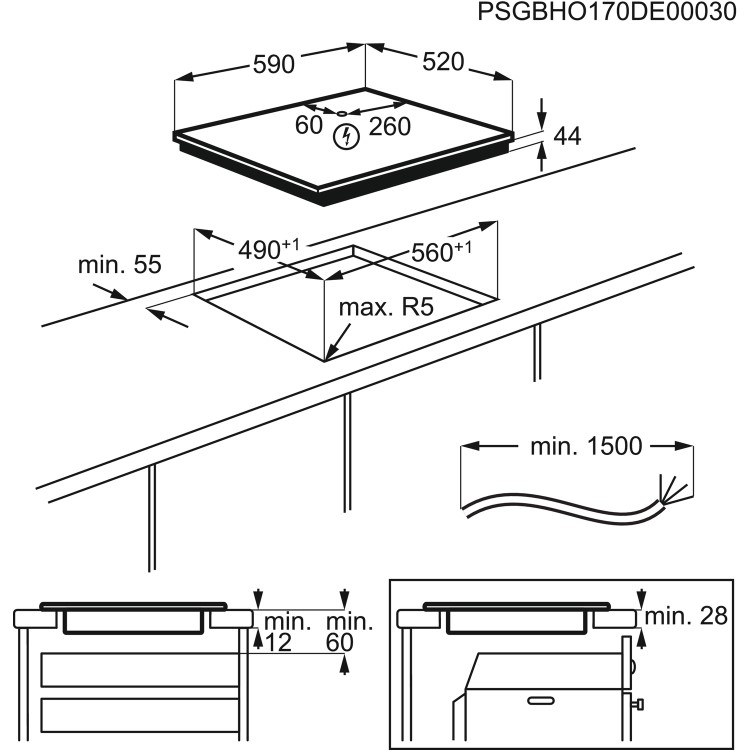 PSGBHO170DE00030

590

520

60

260

44

$490^{+1}$

$560^{+1}$

min. 55

max. R5

min. 1500

min. 12

min. 60

min. 28