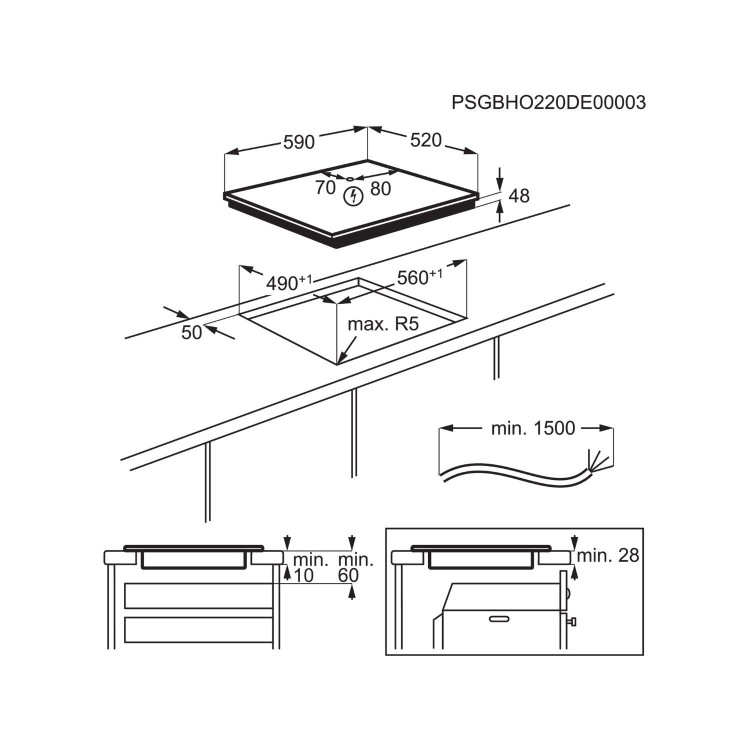 PSGBHO220DE00003

590
520
70
80
48

$490^{+1}$
$560^{+1}$
50
max. R5

min. 1500

min.
10
min.
60

min. 28