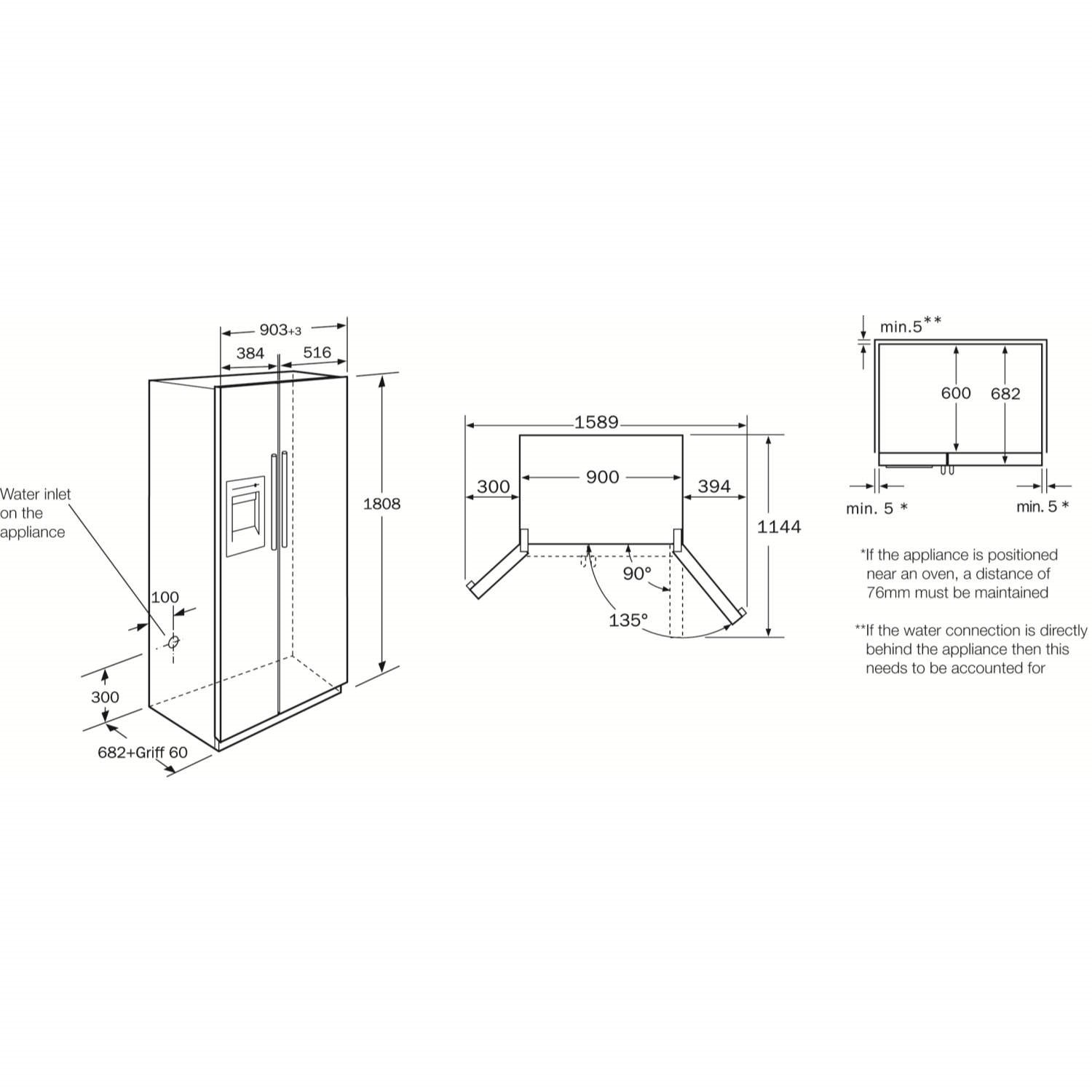 903+3

384

516

1808

Water inlet on the appliance

100

300

682+Griff 60

1589

300

900

394

1144

90°

135°

min.5**

600

682

min. 5 *

min. 5 *

*If the appliance is positioned near an oven, a distance of 76mm must be maintained

**If the water connection is directly behind the appliance then this needs to be accounted for