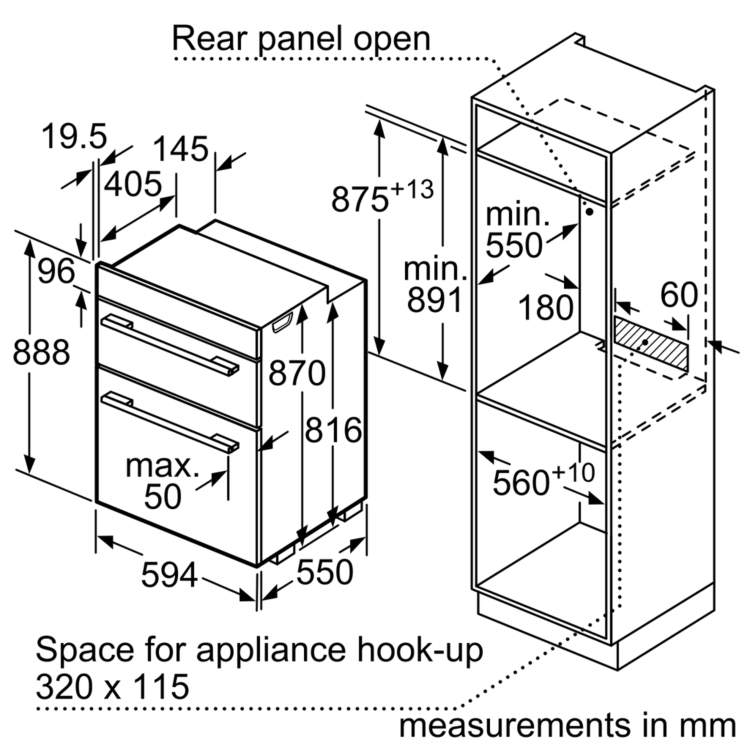 Rear panel open

19.5

145

405

96

888

870

816

max.
50

594

550

$875^{+13}$

min.
891

min.
550

180

60

$560^{+10}$

Space for appliance hook-up
320 x 115

measurements in mm