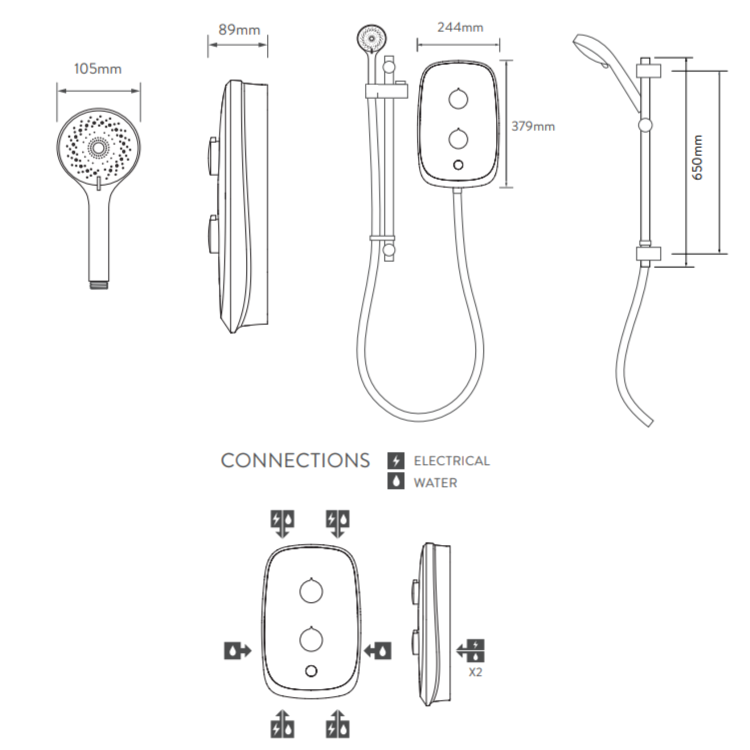 105mm

89mm

244mm

379mm

650mm

CONNECTIONS ELECTRICAL WATER

X2