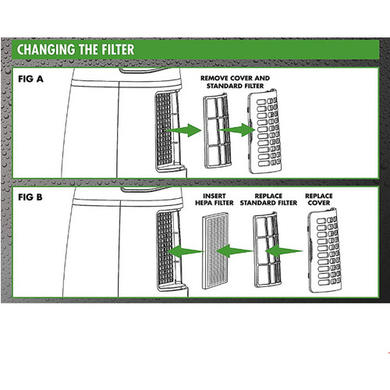 CHANGING THE FILTER

FIG A

REMOVE COVER AND STANDARD FILTER

FIG B

INSERT HEPA FILTER

REPLACE STANDARD FILTER

REPLACE COVER