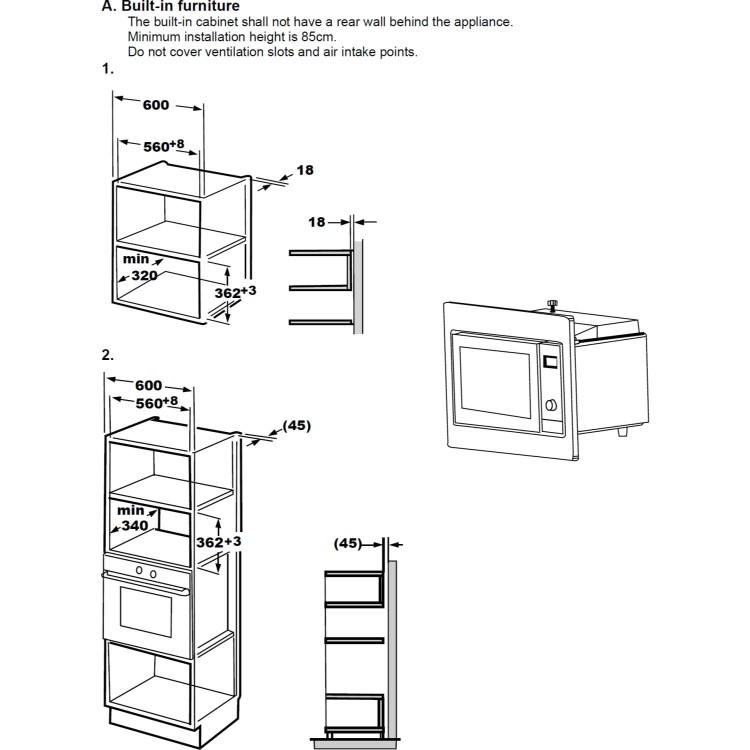 A. Built-in furniture
The built-in cabinet shall not have a rear wall behind the appliance.
Minimum installation height is 85cm.
Do not cover ventilation slots and air intake points.

1.

600

$560^{+8}$

18

18

min
320

$362^{+3}$

2.

600

$560^{+8}$

(45)

min
340

$362^{+3}$

(45)