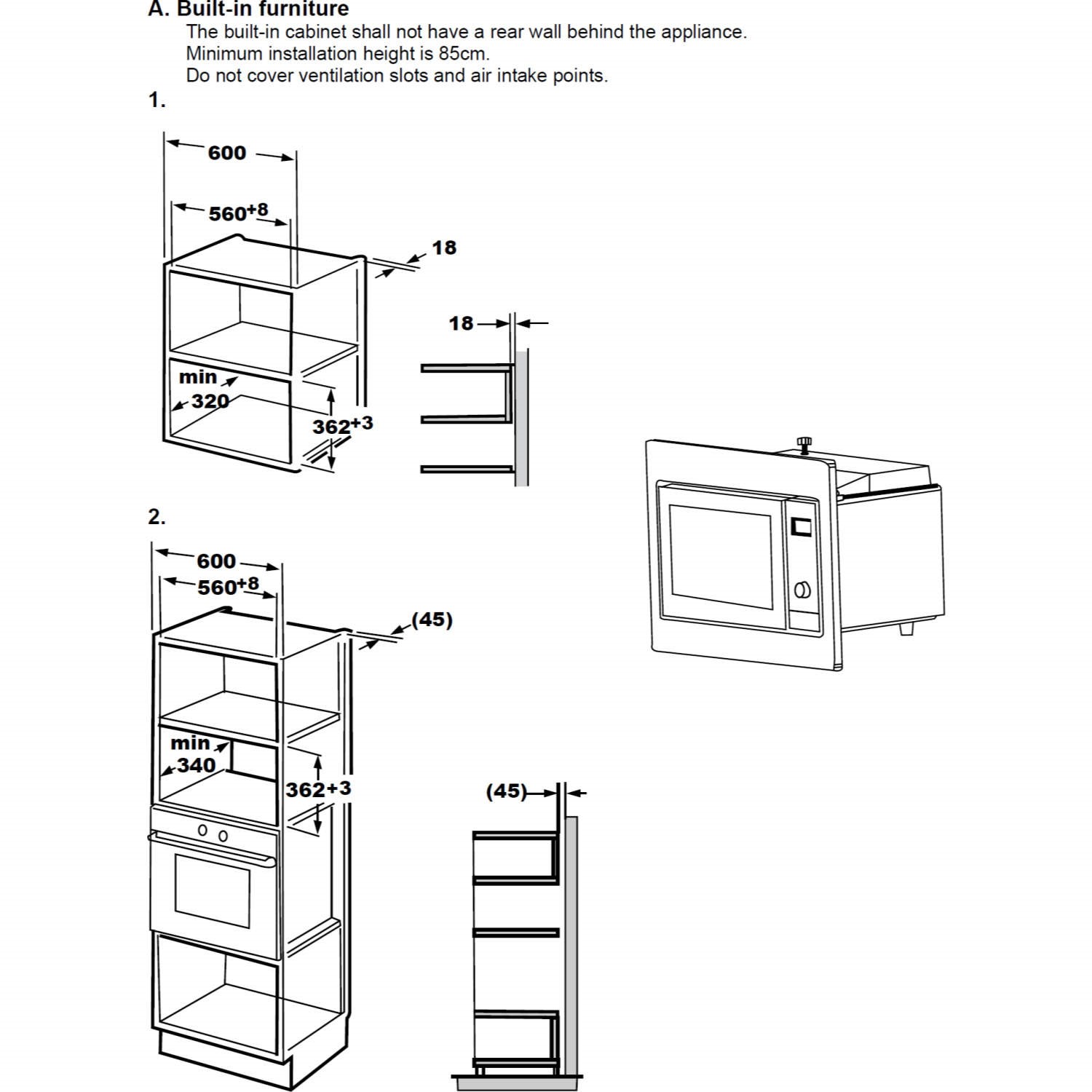 A. Built-in furniture

The built-in cabinet shall not have a rear wall behind the appliance.
Minimum installation height is 85cm.
Do not cover ventilation slots and air intake points.

1.

600

$560^{+8}$

18

18

min
320

$362^{+3}$

2.

600

$560^{+8}$

(45)

min
340

$362^{+3}$

(45)