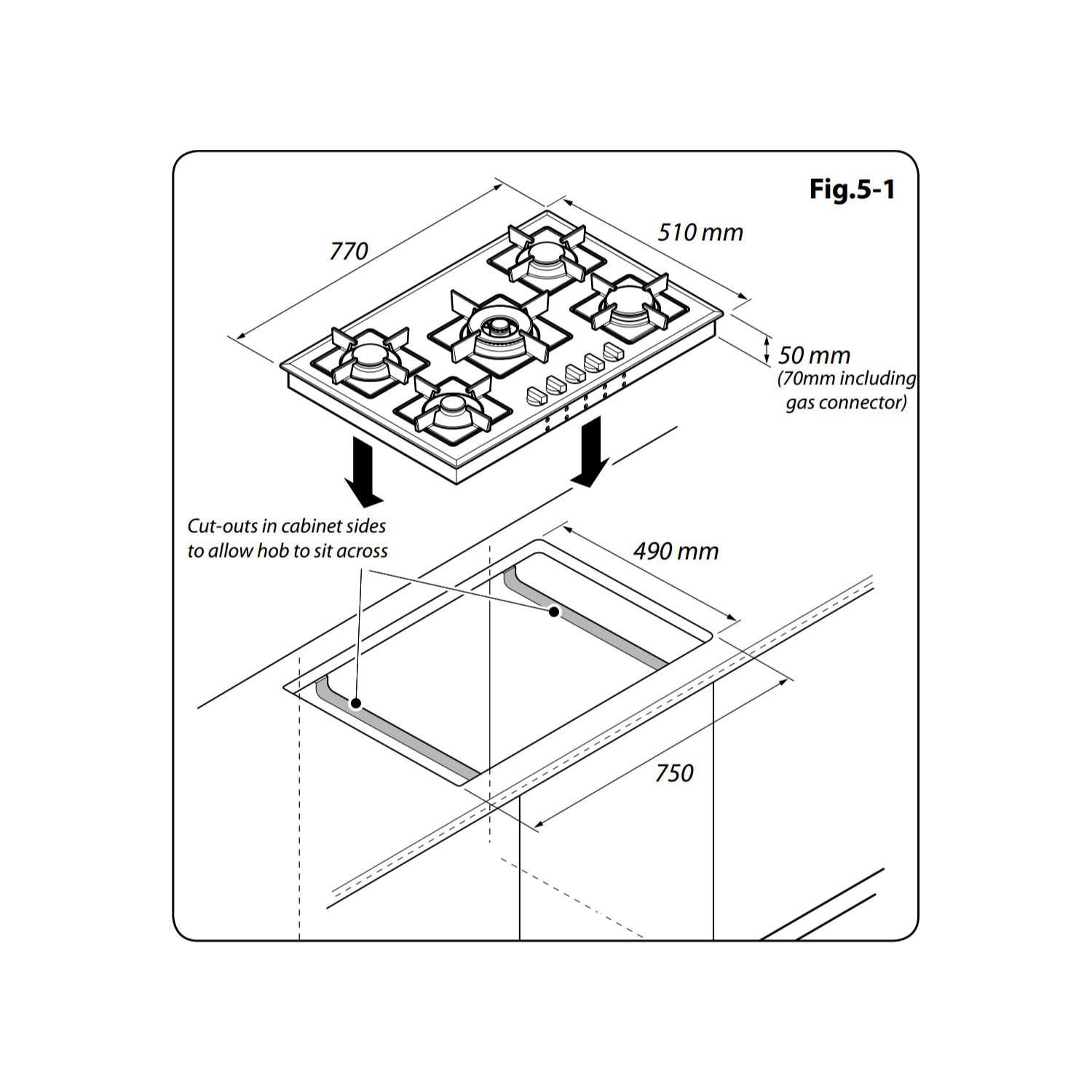 Fig.5-1

770

510 mm

50 mm
(70mm including gas connector)

Cut-outs in cabinet sides to allow hob to sit across

490 mm

750