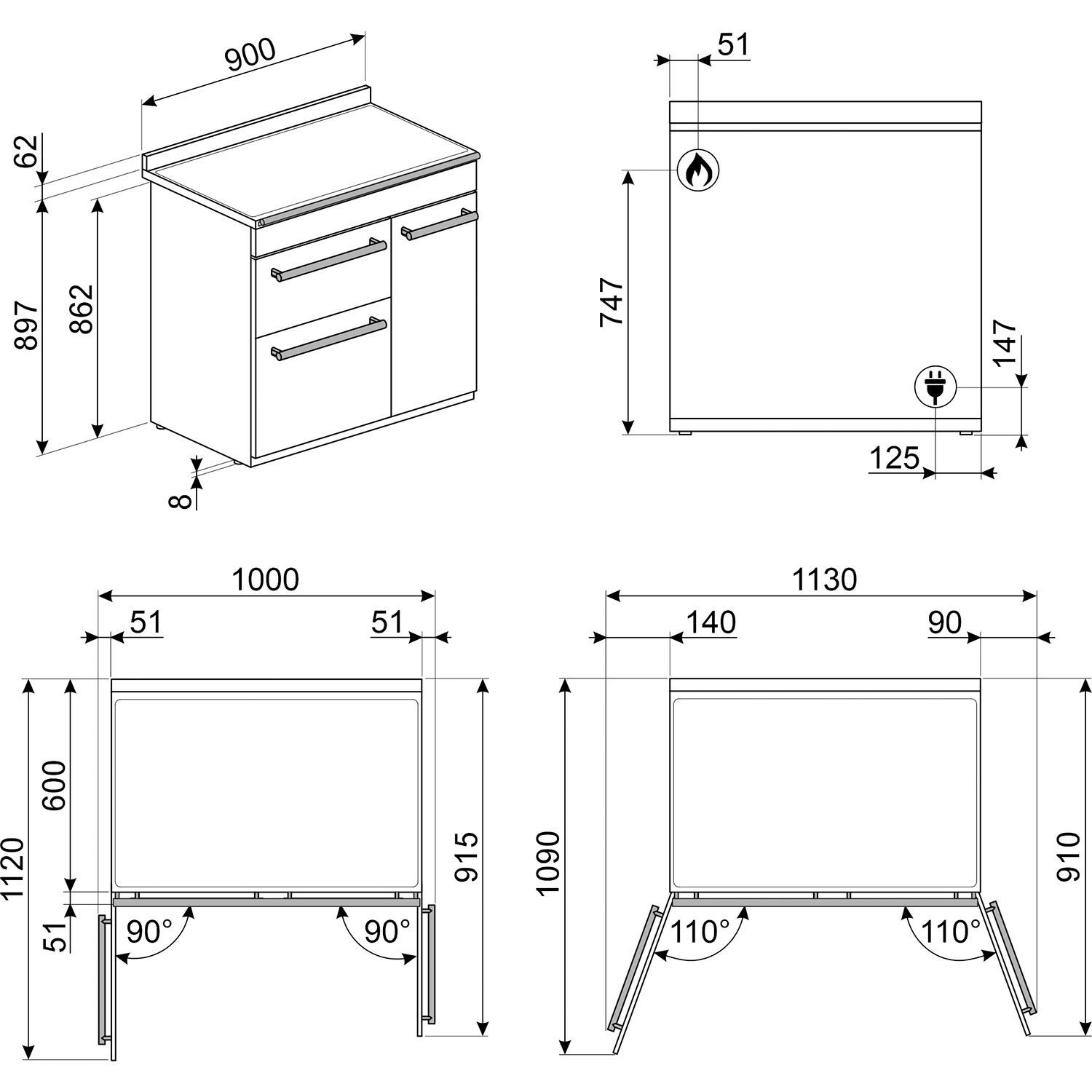 900
62
897
862
8
51
747
147
125
1000
51
51
1120
600
51
915
90°
90°
1130
140
90
1090
910
110°
110°