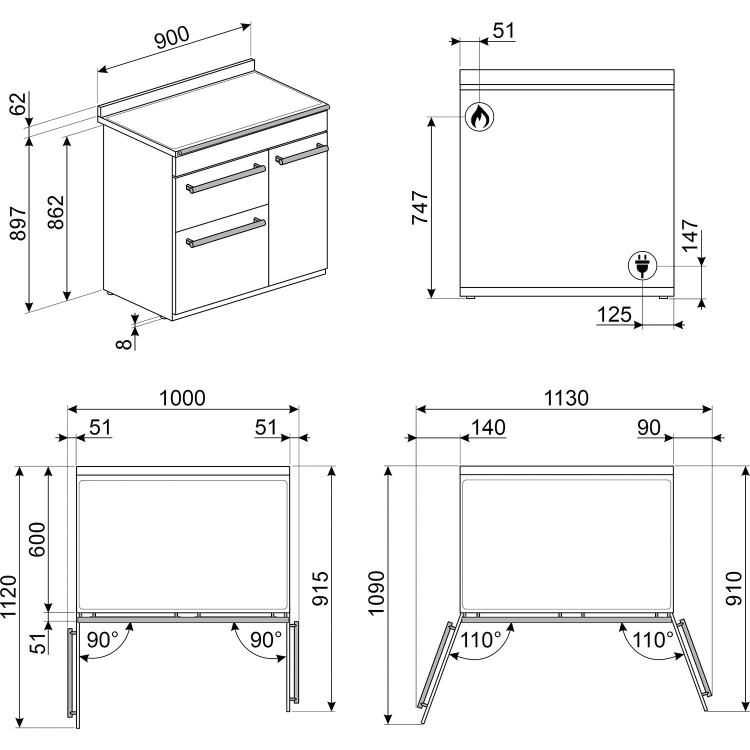 900
62
897
862
8

51
747
147
125

1000
51
51
1120
600
51
915
90°
90°

1130
140
90
1090
910
110°
110°