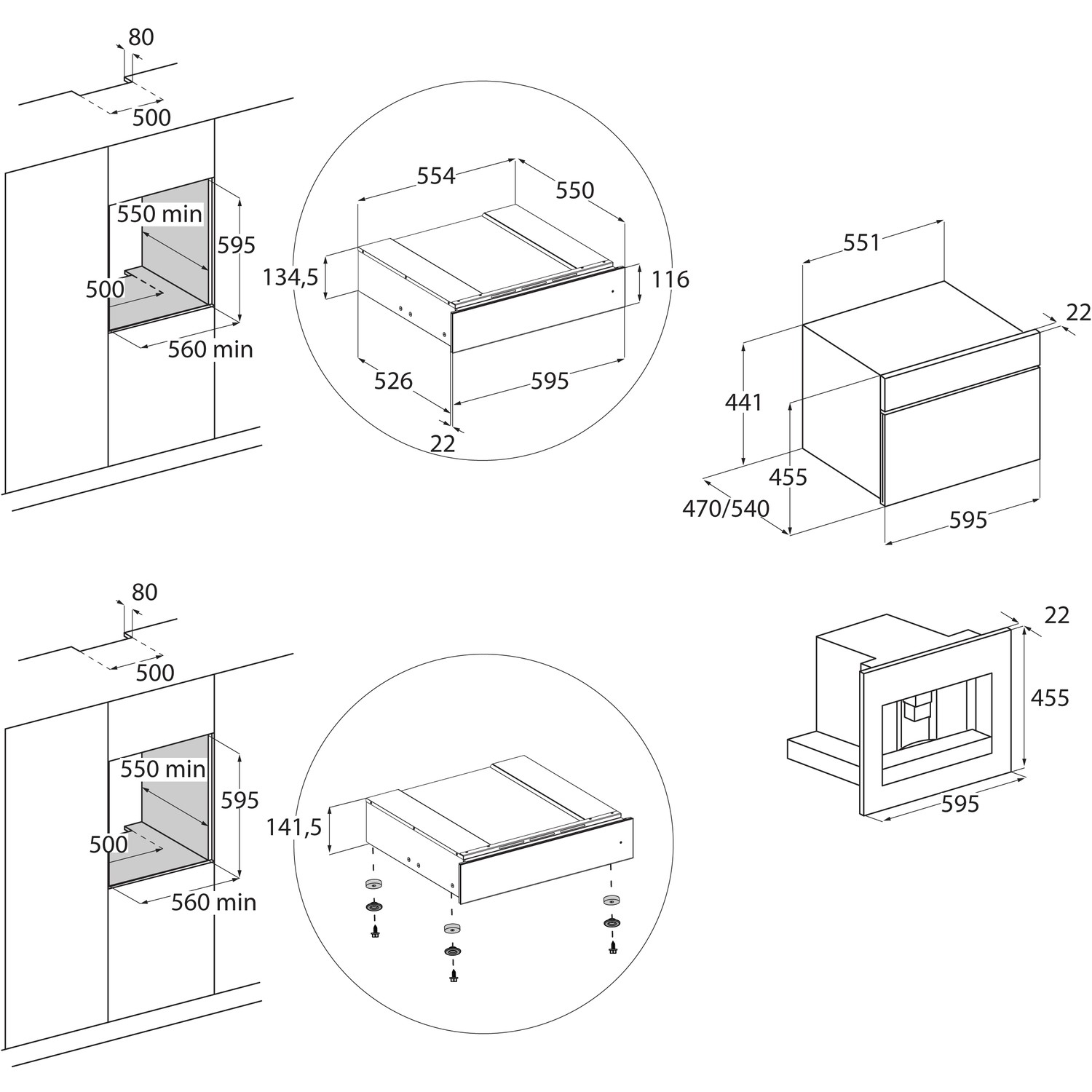 80
500
550 min
595
500
560 min

554
550
134,5
116
526
595
22

551
22
441
455
470/540
595

80
500
550 min
595
500
560 min

141,5

22
455
595