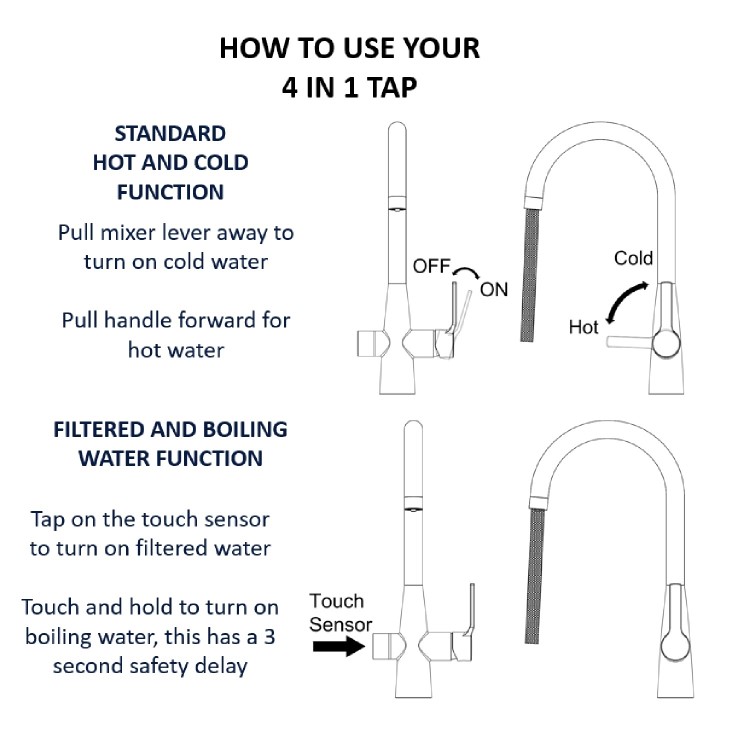 HOW TO USE YOUR
4 IN 1 TAP

STANDARD
HOT AND COLD
FUNCTION

Pull mixer lever away to turn on cold water

Pull handle forward for hot water

OFF

ON

Cold

Hot

FILTERED AND BOILING
WATER FUNCTION

Tap on the touch sensor to turn on filtered water

Touch and hold to turn on boiling water, this has a 3 second safety delay

Touch
Sensor