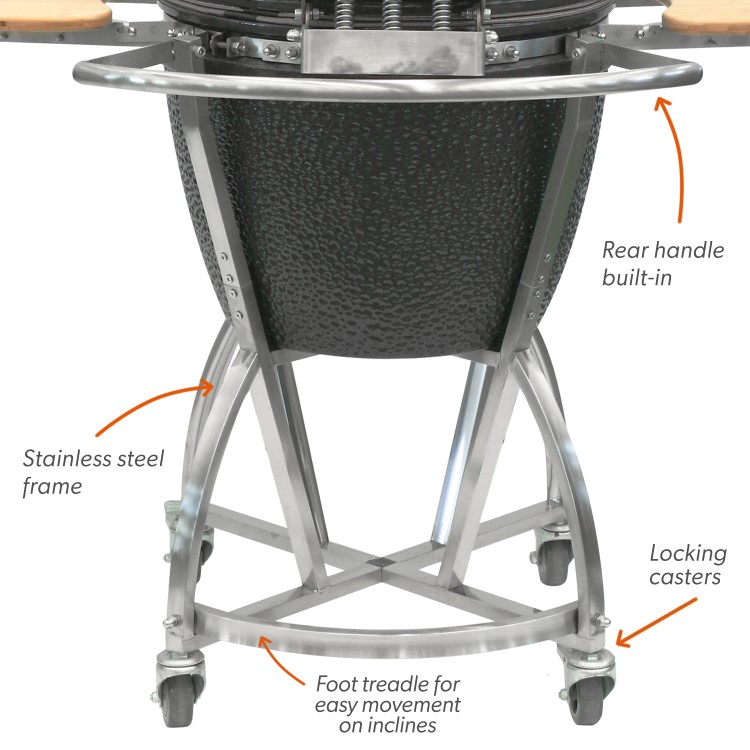 Rear handle built-in

Stainless steel frame

Locking casters

Foot treadle for easy movement on inclines